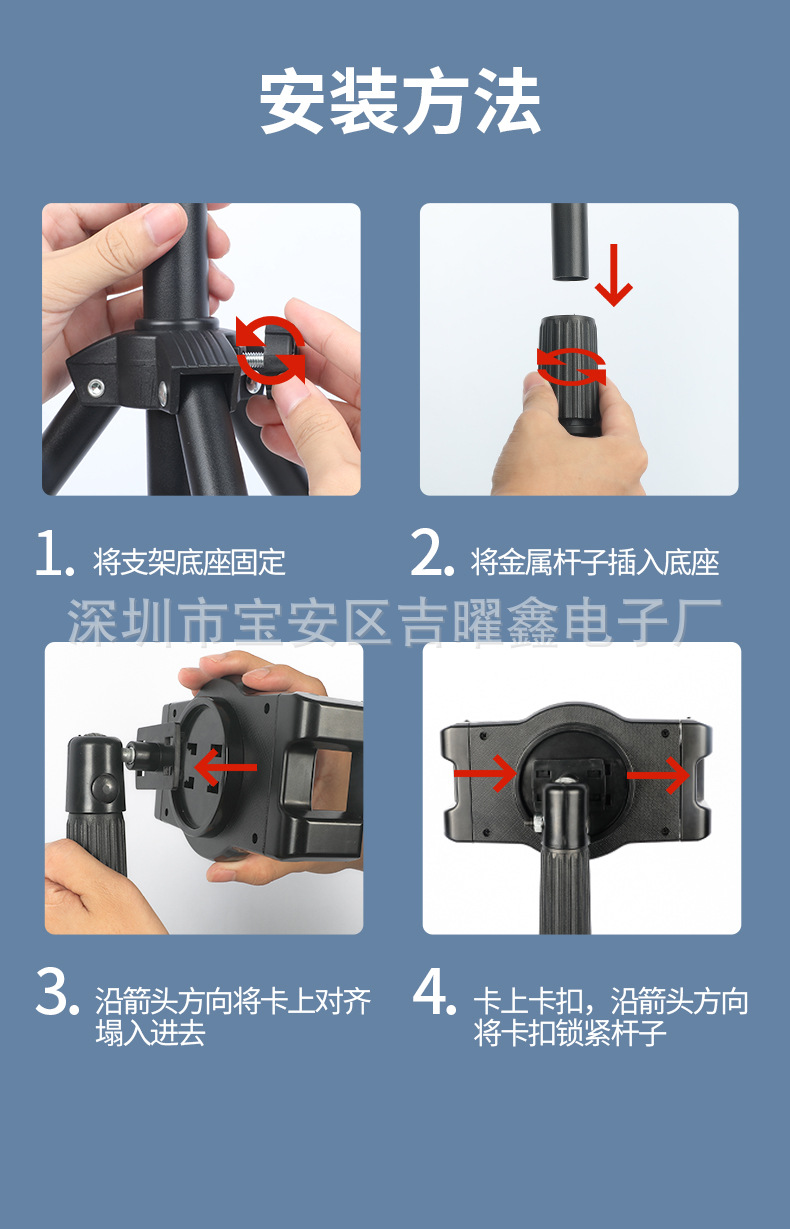 安装方法

1. 将支架底座固定

2. 将金属杆子插入底座

深圳市宝安区吉曜鑫电子厂

3. 沿箭头方向将卡上对齐塌入进去

4. 卡上卡扣，沿箭头方向将卡扣锁紧杆子