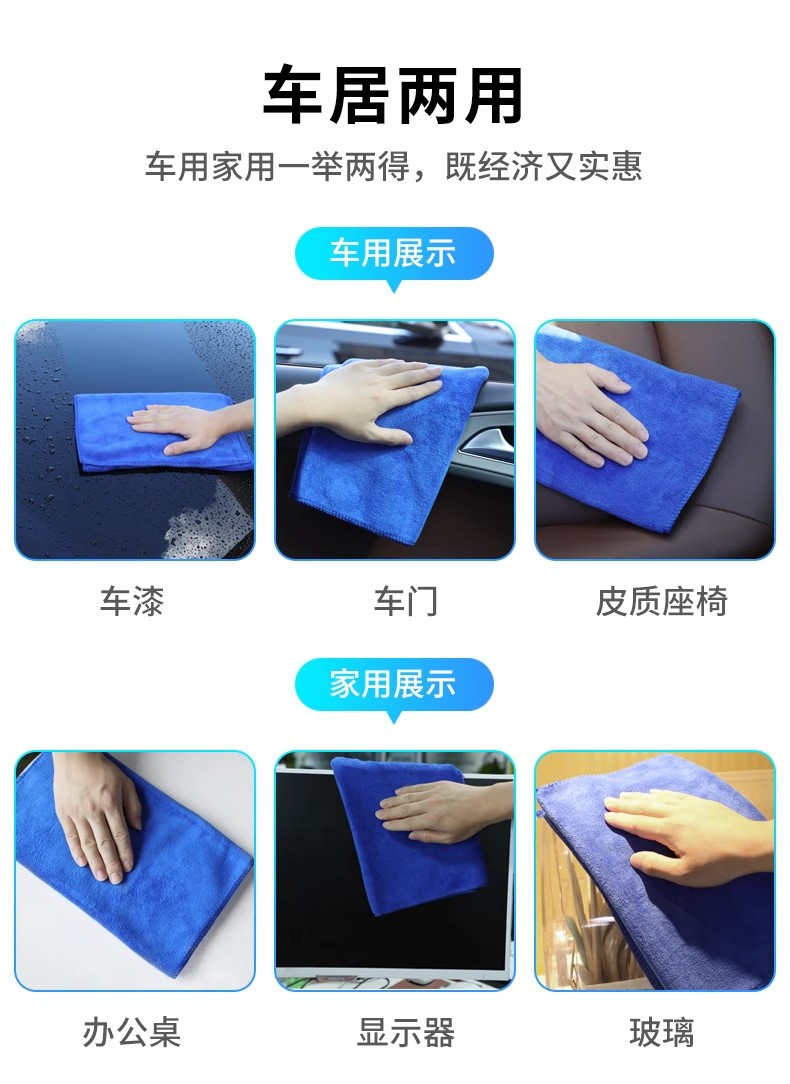 车居两用

车用家用一举两得，既经济又实惠

车用展示

车漆

车门

皮质座椅

家用展示

办公桌

显示器

玻璃