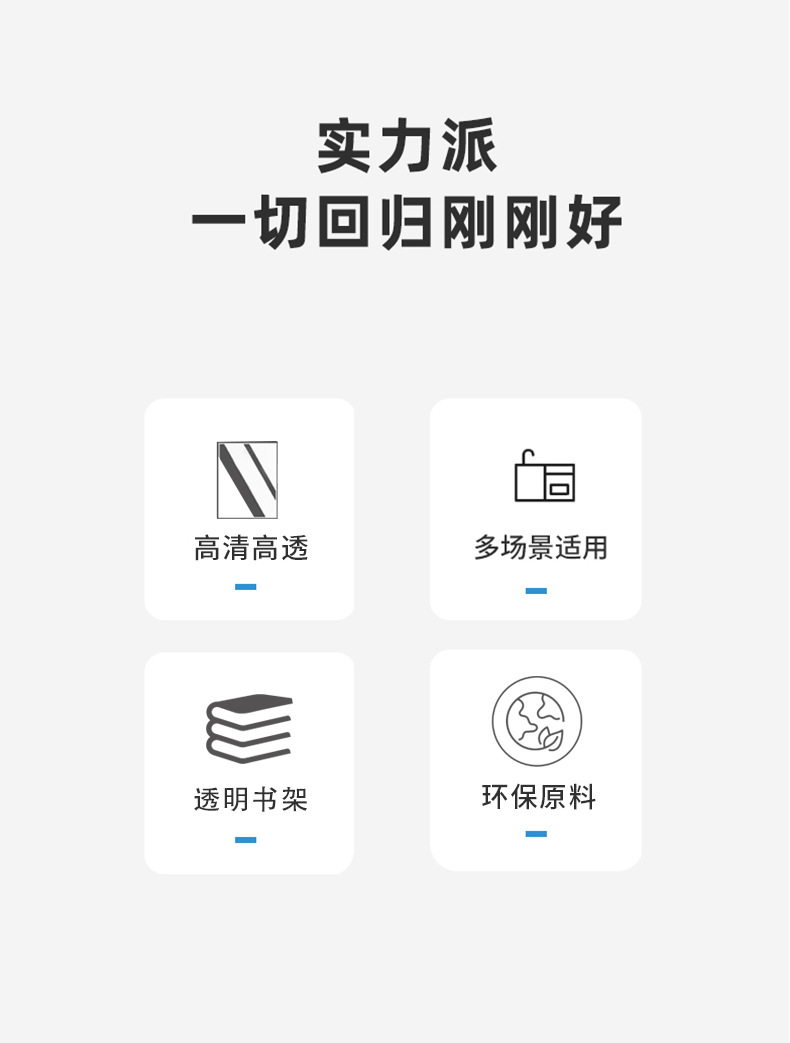 实力派
一切回归刚刚好

高清高透

多场景适用

透明书架

环保原料