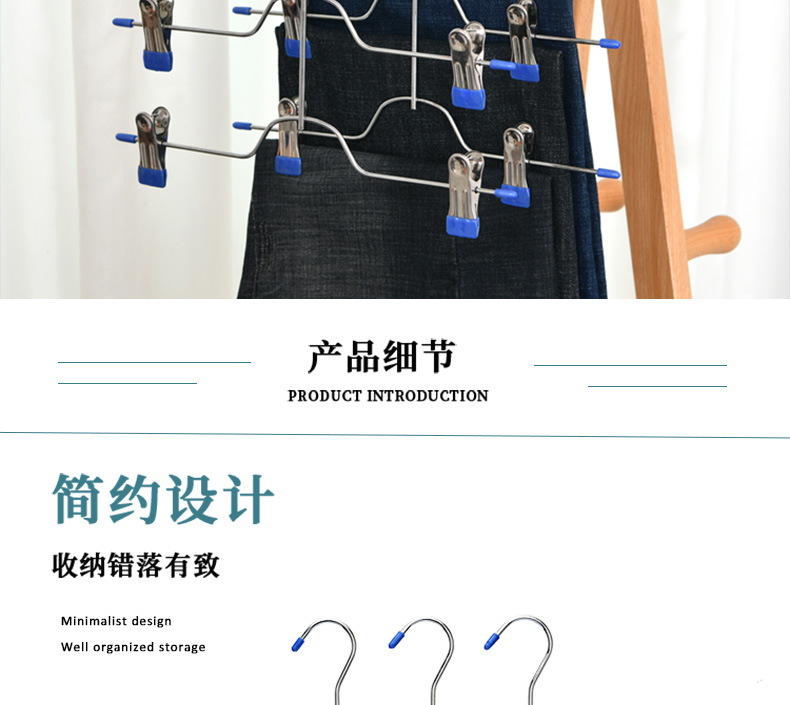 产品细节

PRODUCT INTRODUCTION

简约设计

收纳错落有致

Minimalist design

Well organized storage