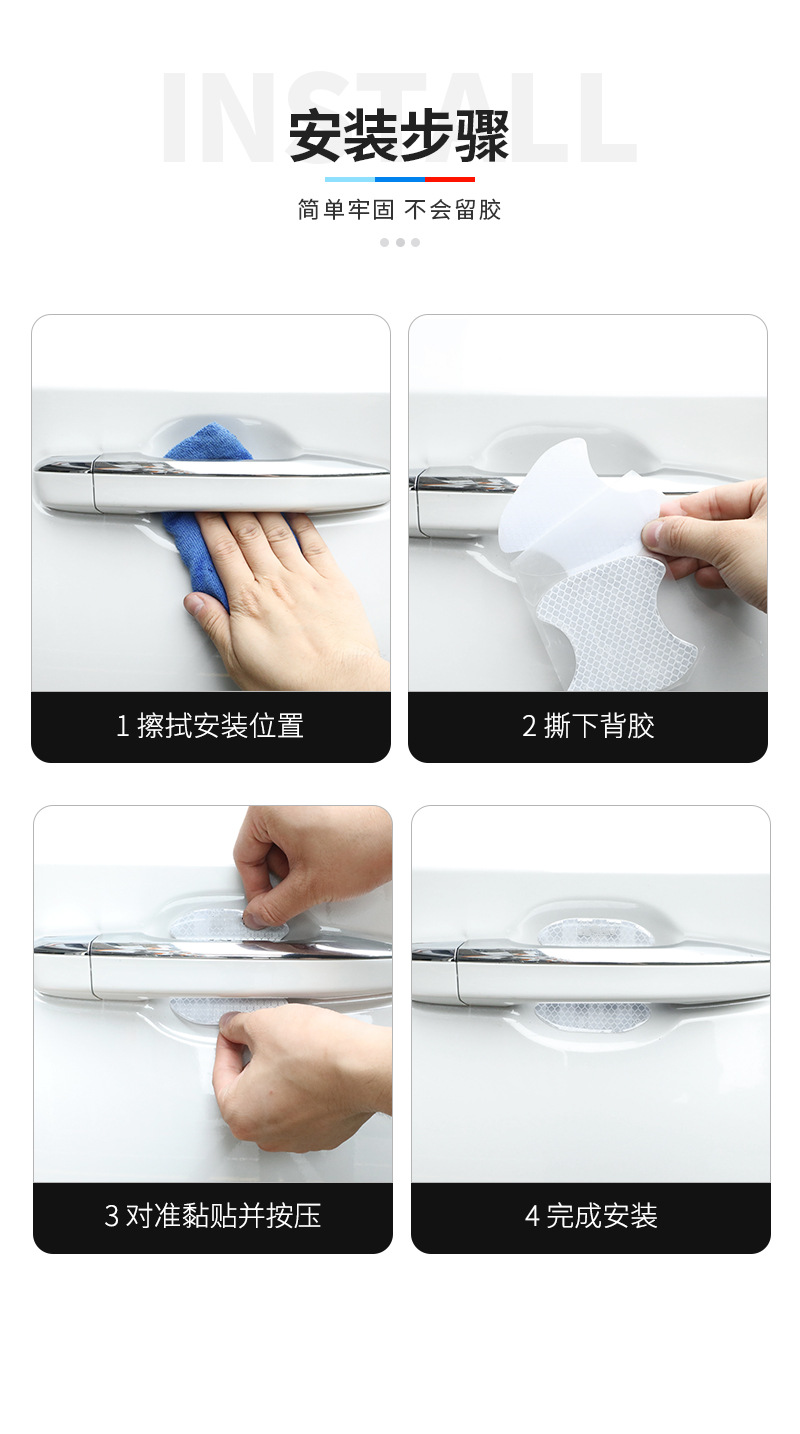 INSTALL

安装步骤

简单牢固 不会留胶

1 擦拭安装位置

2 撕下背胶

3 对准黏贴并按压

4 完成安装