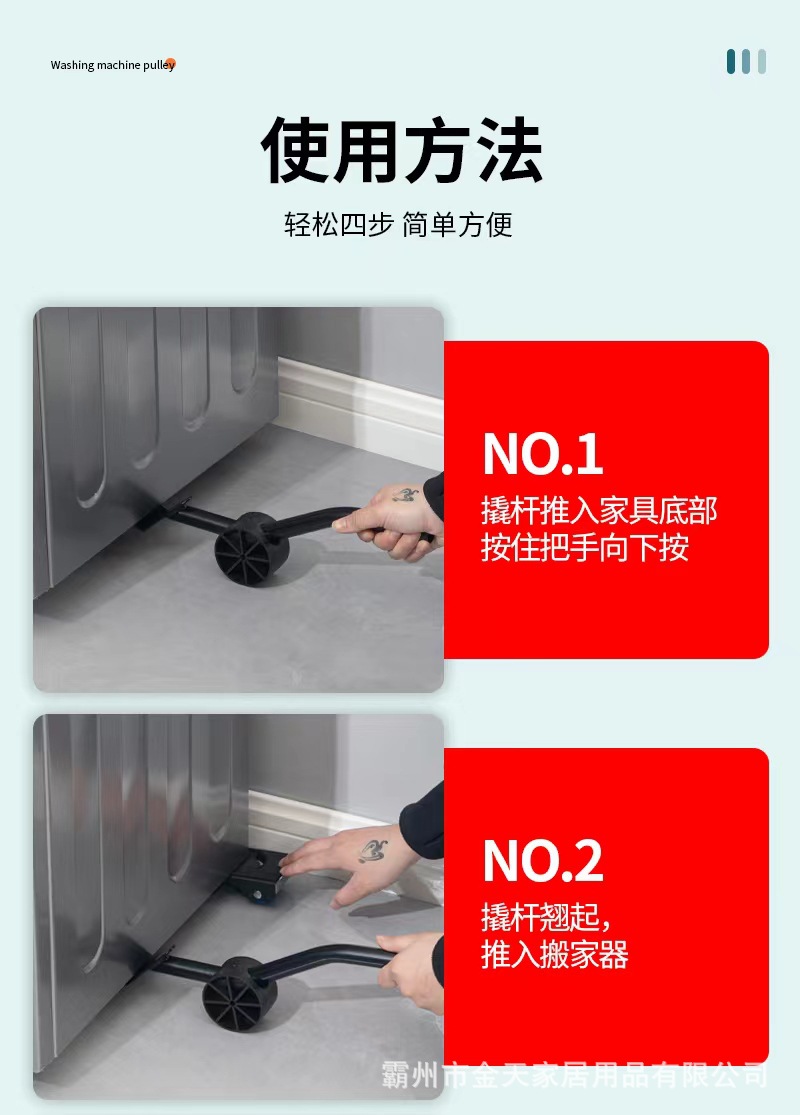 Washing machine pulley

使用方法

轻松四步 简单方便

NO.1

撬杆推入家具底部
按住把手向下按

NO.2

撬杆翘起,
推入搬家器

霸州市金天家居用品有限公司