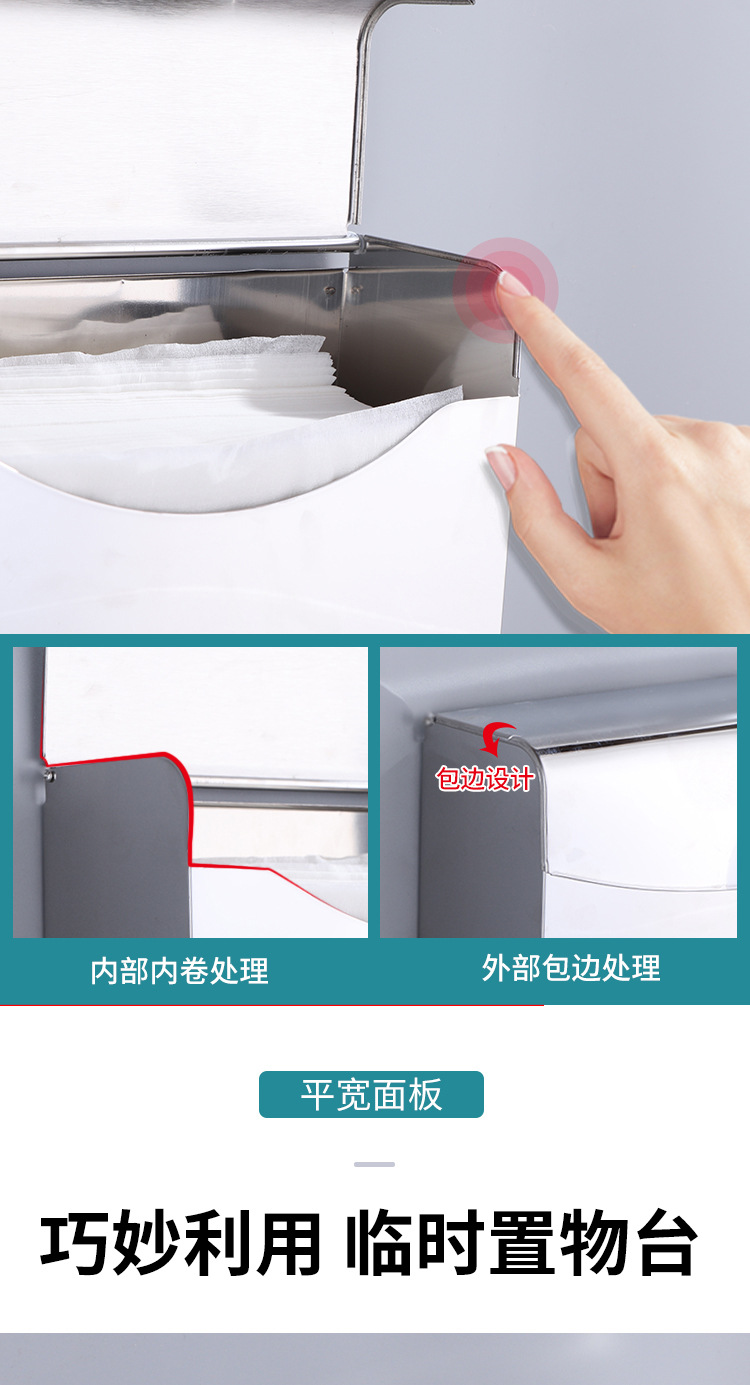 包边设计

内部内卷处理

外部包边处理

平宽面板

巧妙利用 临时置物台