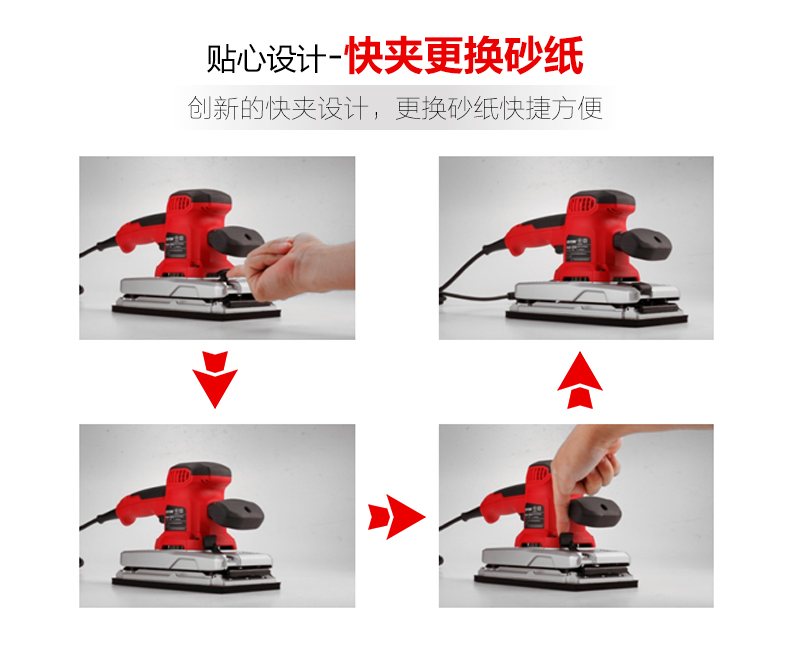 贴心设计-快夹更换砂纸

创新的快夹设计，更换砂纸快捷方便