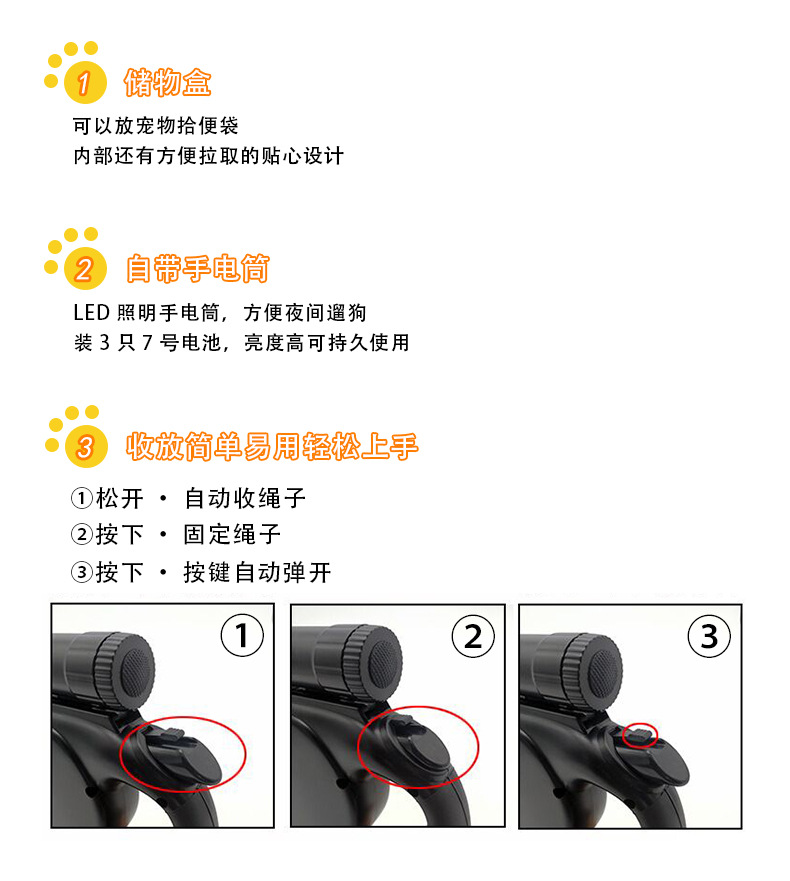 1 储物盒

可以放宠物拾便袋
内部还有方便拉取的贴心设计

2 自带手电筒

LED 照明手电筒，方便夜间遛狗
装 3 只 7 号电池，亮度高可持久使用

3 收放简单易用轻松上手

①松开 · 自动收绳子
②按下 · 固定绳子
③按下 · 按键自动弹开

①

②

③