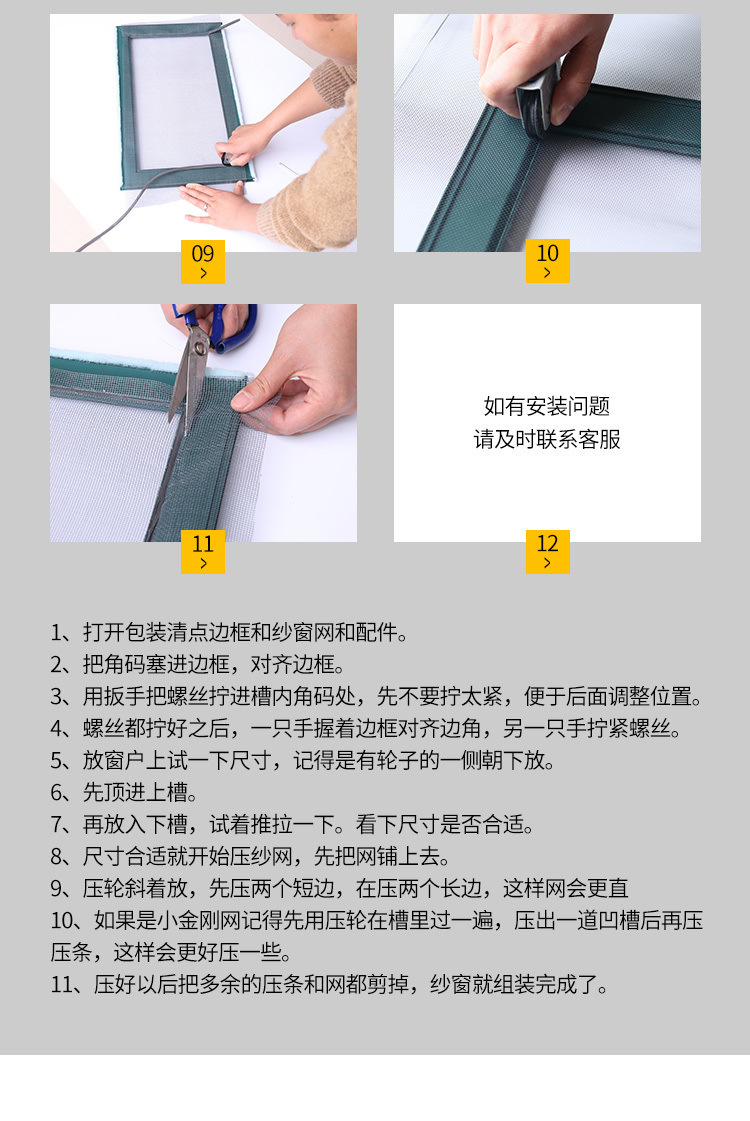 09
>

10
>

11
>

如有安装问题
请及时联系客服

12
>

1、打开包装清点边框和纱窗网和配件。
2、把角码塞进边框，对齐边框。
3、用扳手把螺丝拧进槽内角码处，先不要拧太紧，便于后面调整位置。
4、螺丝都拧好之后，一只手握着边框对齐边角，另一只手拧紧螺丝。
5、放窗户上试一下尺寸，记得是有轮子的一侧朝下放。
6、先顶进上槽。
7、再放入下槽，试着推拉一下。看下尺寸是否合适。
8、尺寸合适就开始压纱网，先把网铺上去。
9、压轮斜着放，先压两个短边，在压两个长边，这样网会更直
10、如果是小金刚网记得先用压轮在槽里过一遍，压出一道凹槽后再压压条，这样会更好压一些。
11、压好以后把多余的压条和网都剪掉，纱窗就组装完成了。