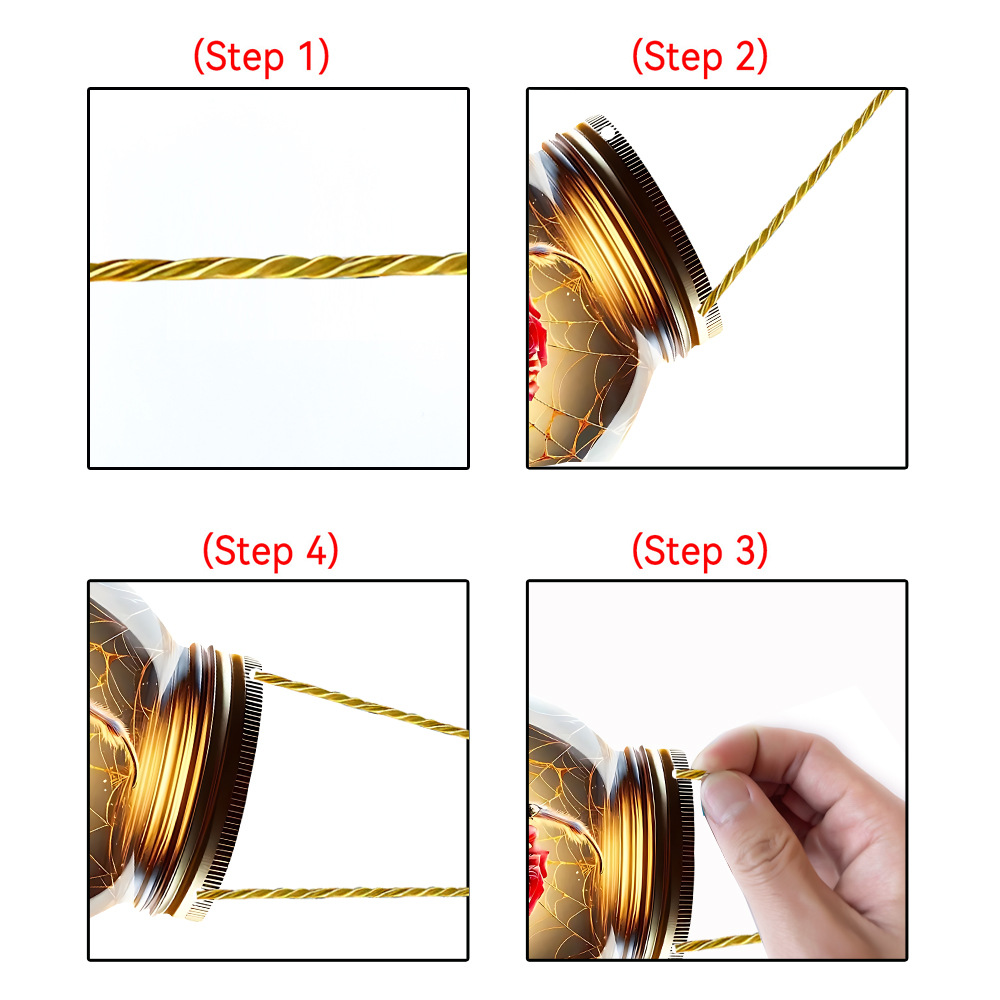 (Step 1)

(Step 2)

(Step 4)

(Step 3)