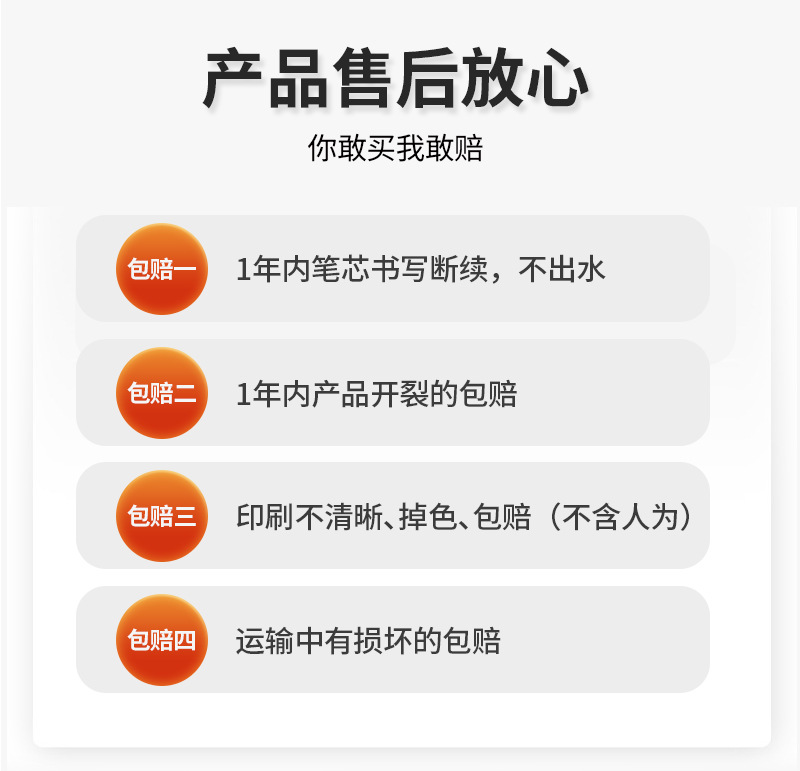 产品售后放心

你敢买我敢赔

包赔一

1年内笔芯书写断续，不出水

包赔二

1年内产品开裂的包赔

包赔三

印刷不清晰、掉色、包赔（不含人为）

包赔四

运输中有损坏的包赔