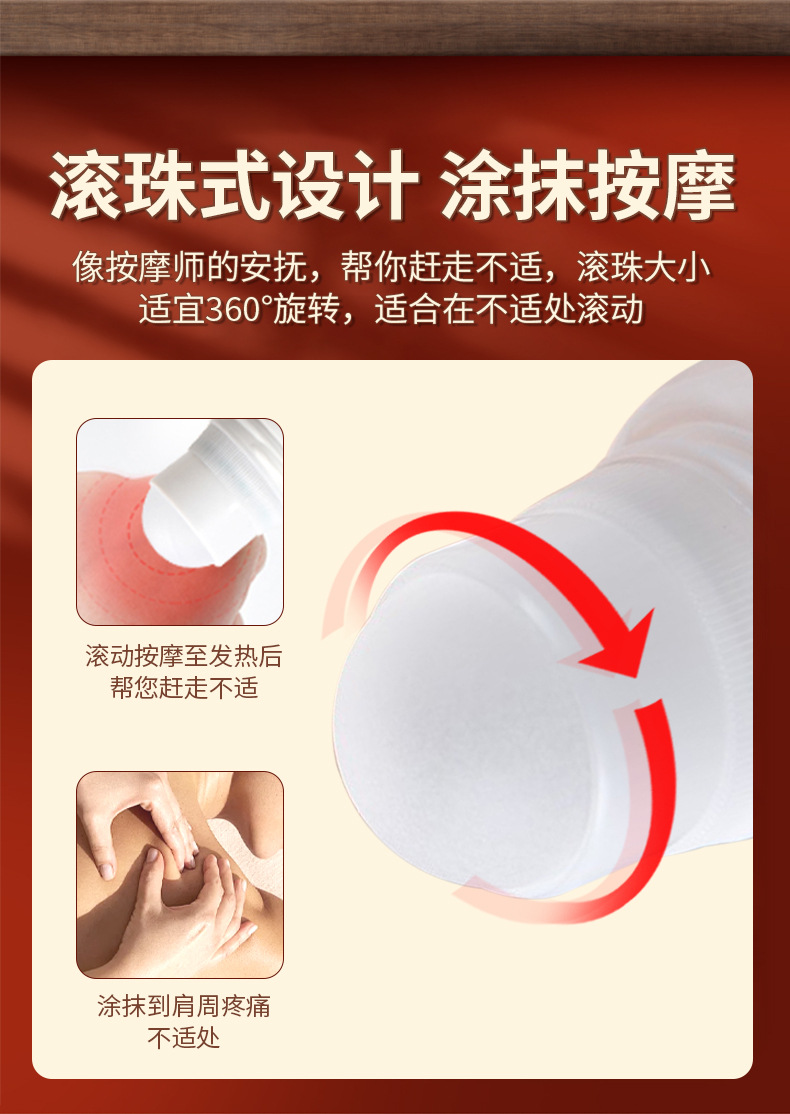 滚珠式设计 涂抹按摩

像按摩师的安抚，帮你赶走不适，滚珠大小适宜360°旋转，适合在不适处滚动

滚动按摩至发热后帮您赶走不适

涂抹到肩周疼痛不适处