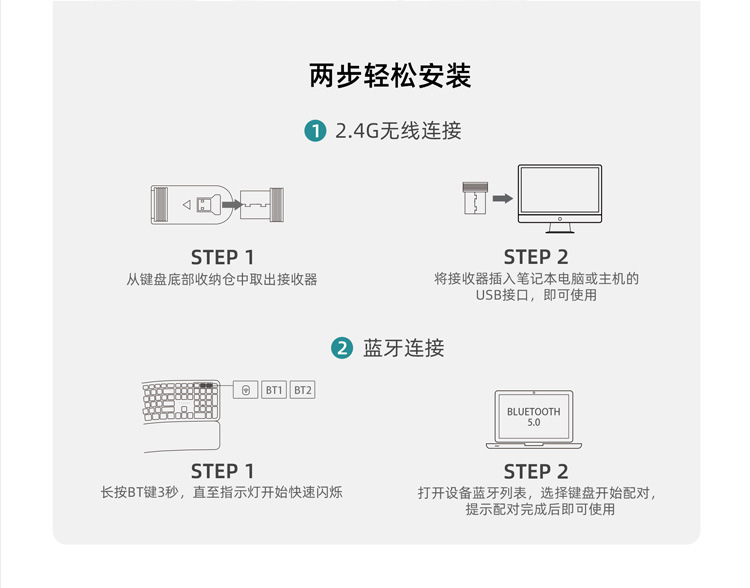 两步轻松安装

1 2.4G无线连接

STEP 1
从键盘底部收纳仓中取出接收器

STEP 2
将接收器插入笔记本电脑或主机的USB接口，即可使用

2 蓝牙连接

BT1 BT2

STEP 1
长按BT键3秒，直至指示灯开始快速闪烁

BLUETOOTH 5.0

STEP 2
打开设备蓝牙列表，选择键盘开始配对，提示配对完成后即可使用