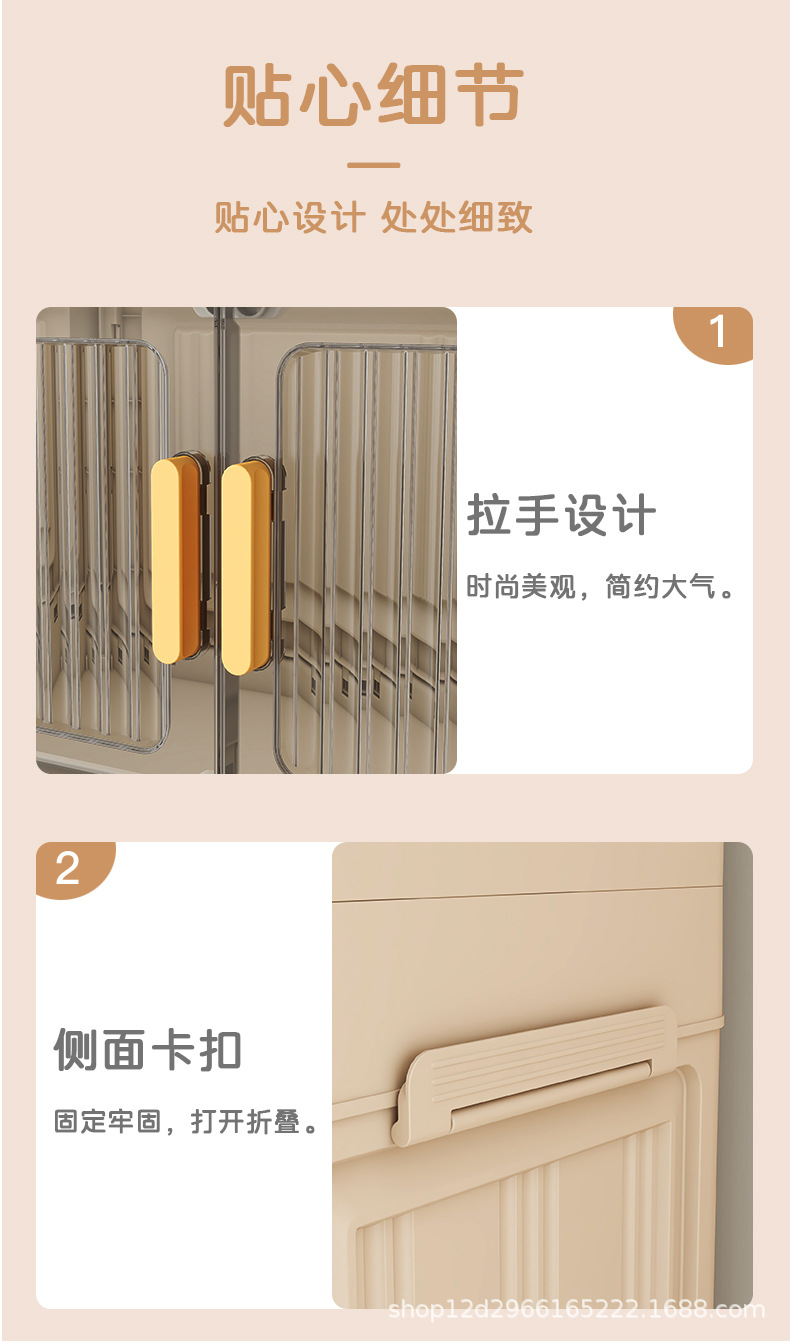 贴心细节

贴心设计 处处细致

1

拉手设计

时尚美观，简约大气。

2

侧面卡扣

固定牢固，打开折叠。

shop12d2966165222.1688.com