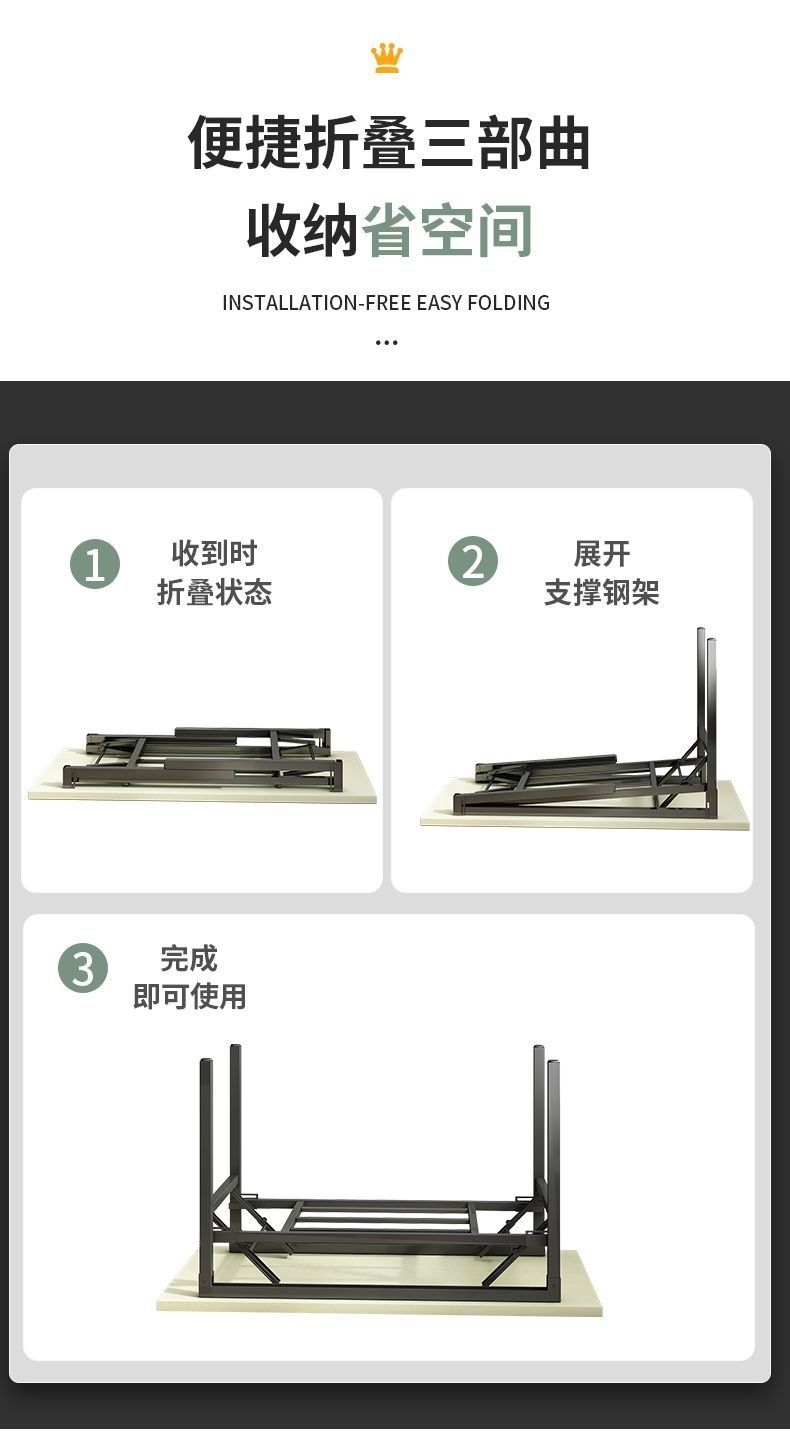 便捷折叠三部曲

收纳省空间

INSTALLATION-FREE EASY FOLDING

...

1 收到时
折叠状态

2 展开
支撑钢架

3 完成
即可使用