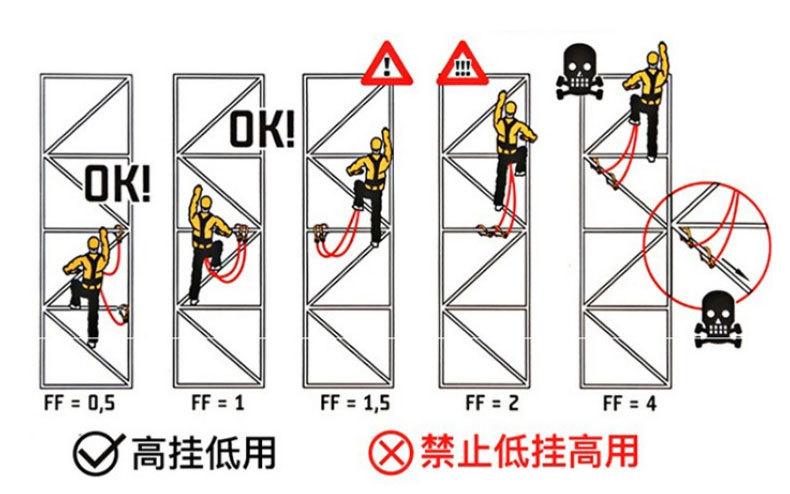 OK!

OK!

!

!!!

FF = 0,5

FF = 1

FF = 1,5

FF = 2

FF = 4

高挂低用

禁止低挂高用