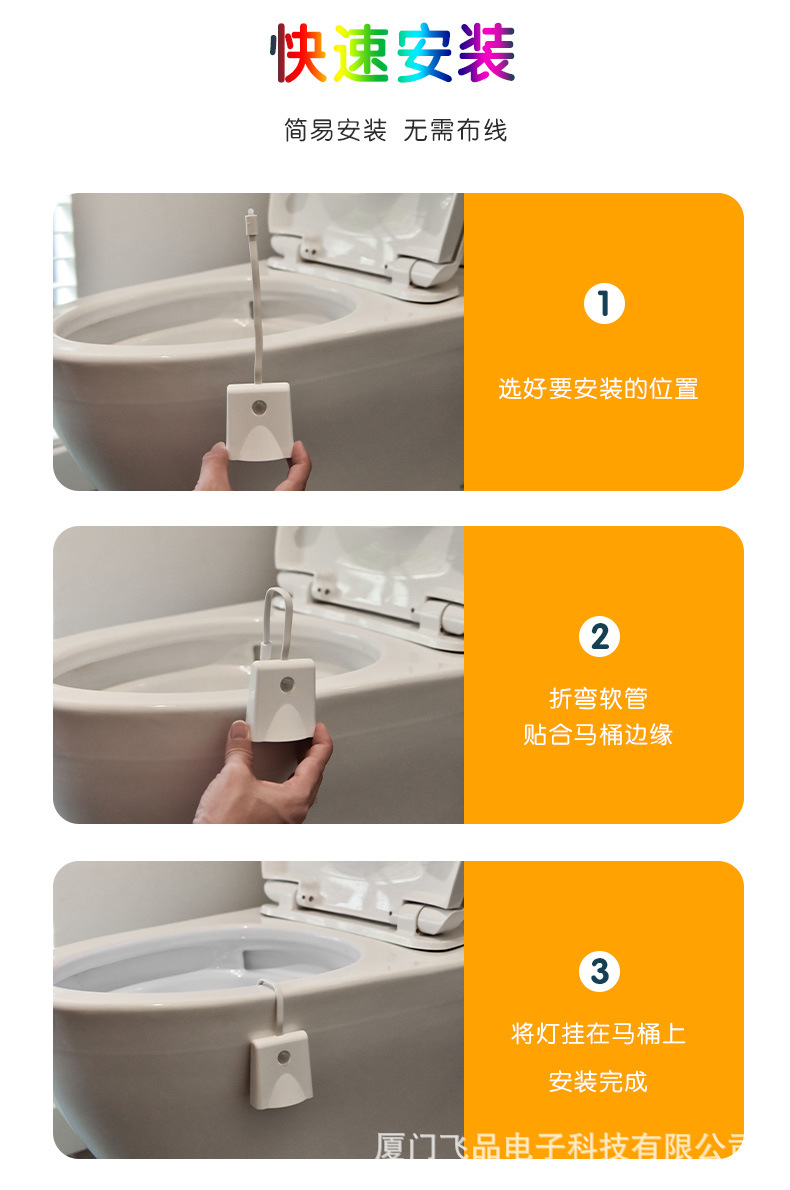 快速安装

简易安装 无需布线

1

选好要安装的位置

2

折弯软管
贴合马桶边缘

3

将灯挂在马桶上

安装完成

厦门飞品电子科技有限公司