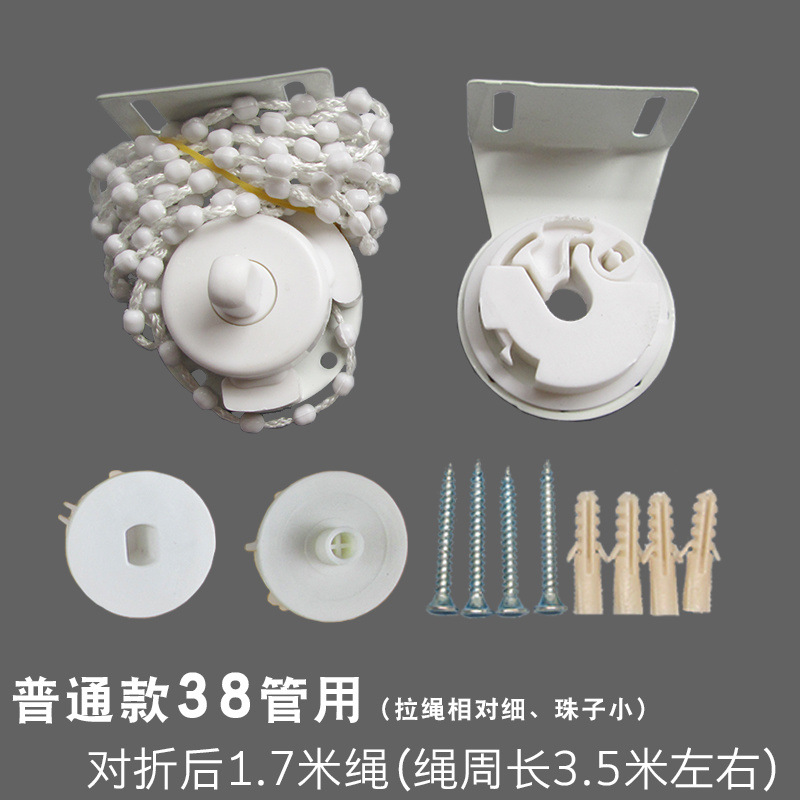 普通款38管用（拉绳相对细、珠子小）

对折后1.7米绳(绳周长3.5米左右)