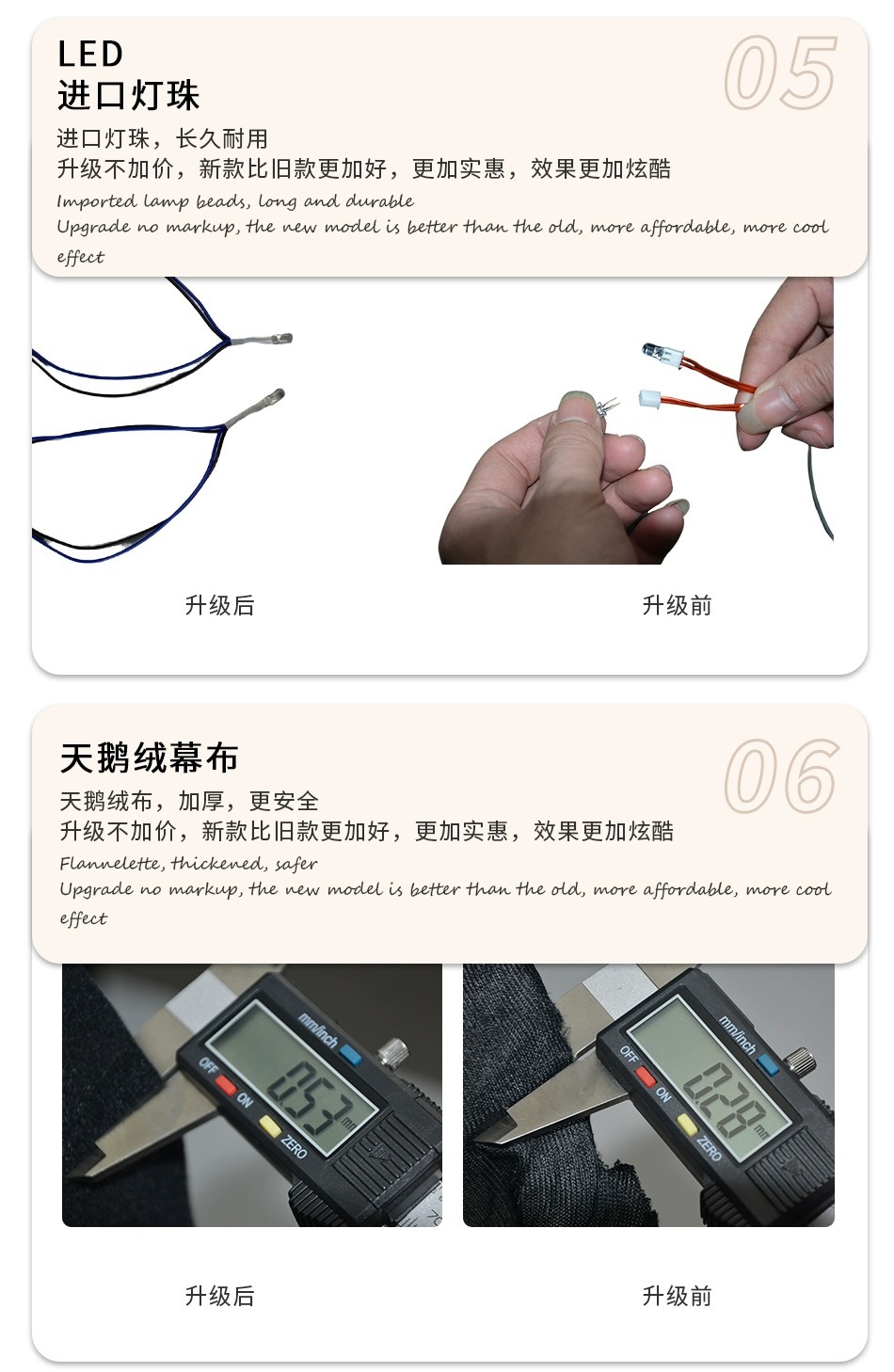 LED
进口灯珠

05

进口灯珠，长久耐用
升级不加价，新款比旧款更加好，更加实惠，效果更加炫酷
Imported lamp beads, long and durable
Upgrade no markup, the new model is better than the old, more affordable, more cool effect

升级后

升级前

天鹅绒幕布

06

天鹅绒布，加厚，更安全
升级不加价，新款比旧款更加好，更加实惠，效果更加炫酷
Flannelette, thickened, safer
Upgrade no markup, the new model is better than the old, more affordable, more cool effect

mm/inch
OFF ON ZERO
0.53 mm

mm/inch
OFF ON ZERO
0.28 mm

升级后

升级前