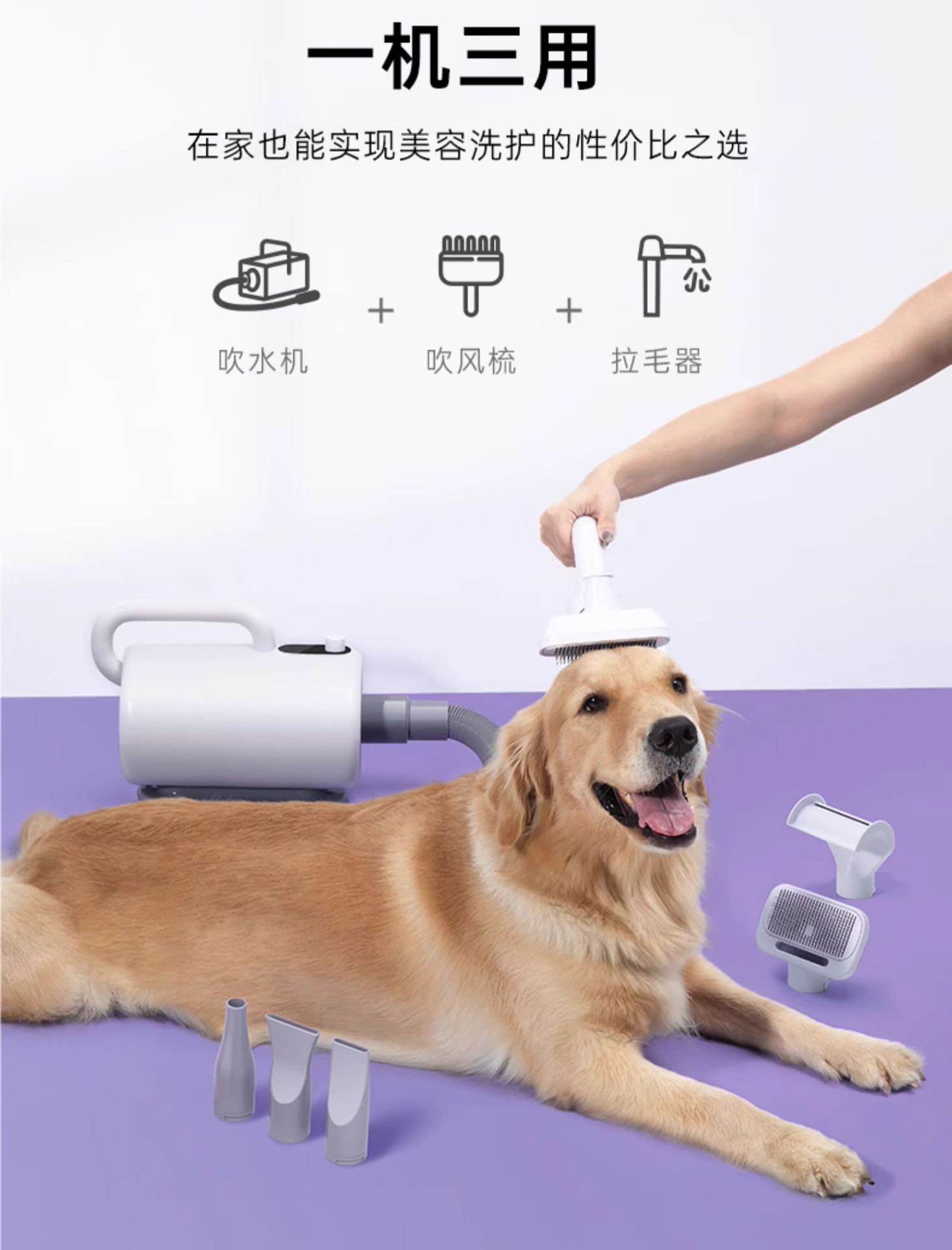 一机三用

在家也能实现美容洗护的性价比之选

吹水机 + 吹风梳 + 拉毛器