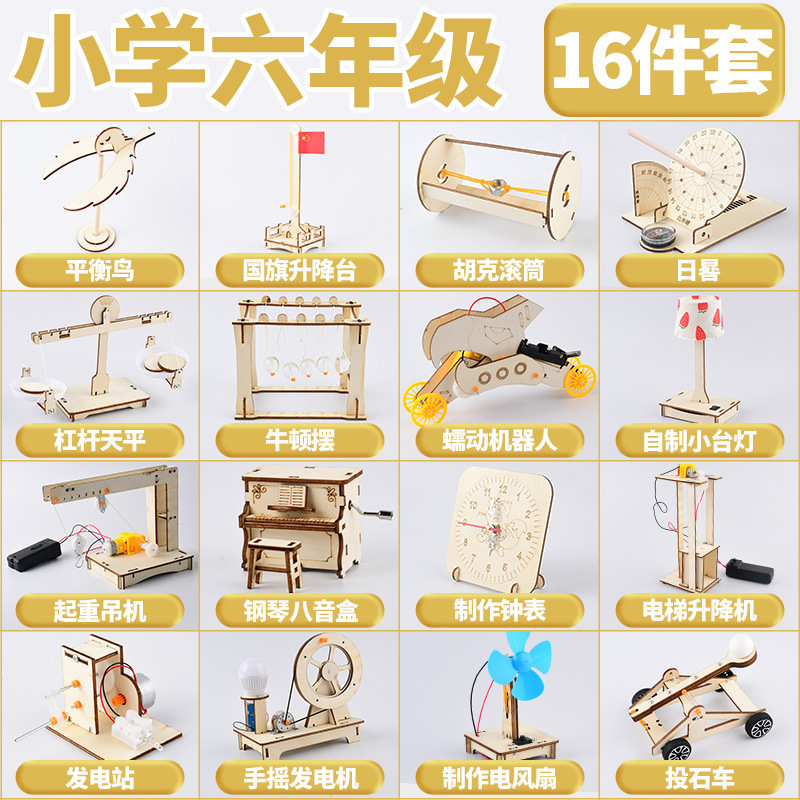 小学六年级 16件套

平衡鸟

国旗升降台

胡克滚筒

日晷

杠杆天平

牛顿摆

蠕动机器人

自制小台灯

起重吊机

钢琴八音盒

制作钟表

电梯升降机

发电站

手摇发电机

制作电风扇

投石车