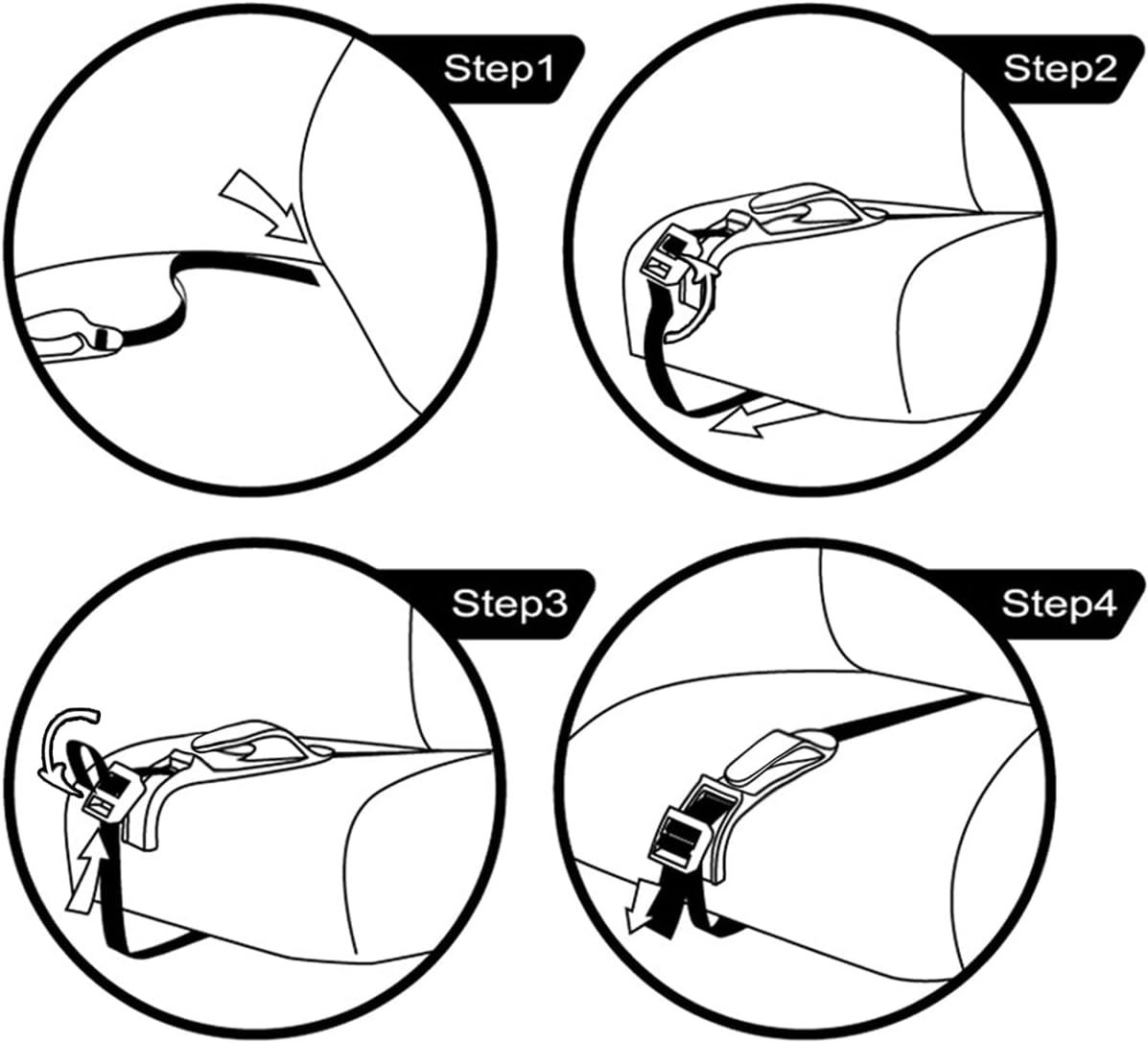 Step1

Step2

Step3

Step4