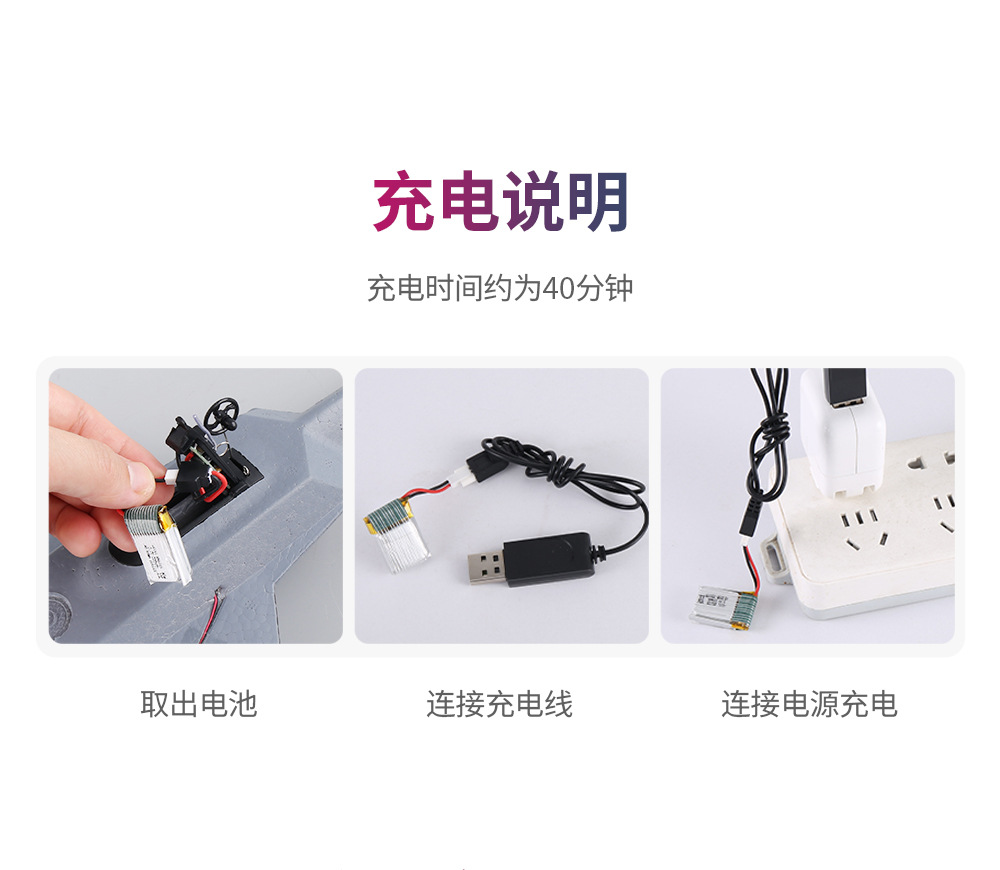 充电说明

充电时间约为40分钟

取出电池

连接充电线

连接电源充电