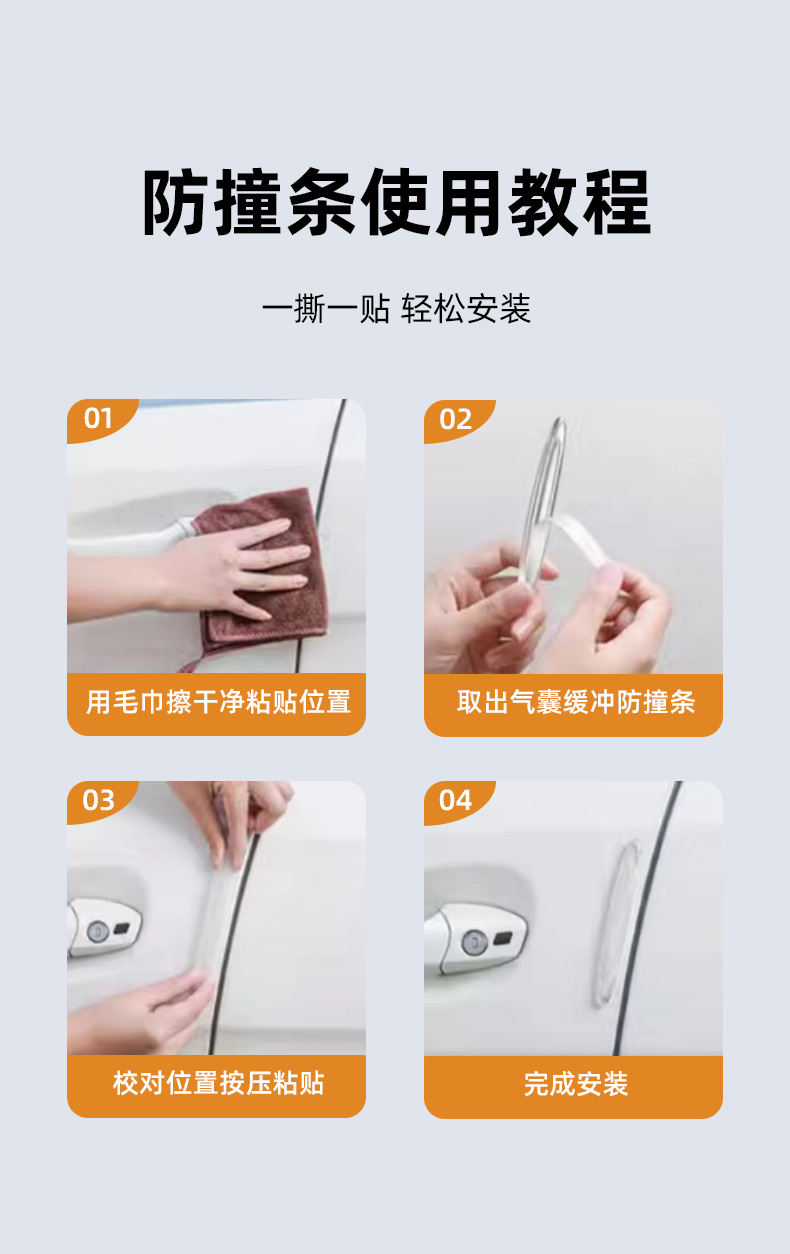 防撞条使用教程

一撕一贴 轻松安装

01
用毛巾擦干净粘贴位置

02
取出气囊缓冲防撞条

03
校对位置按压粘贴

04
完成安装