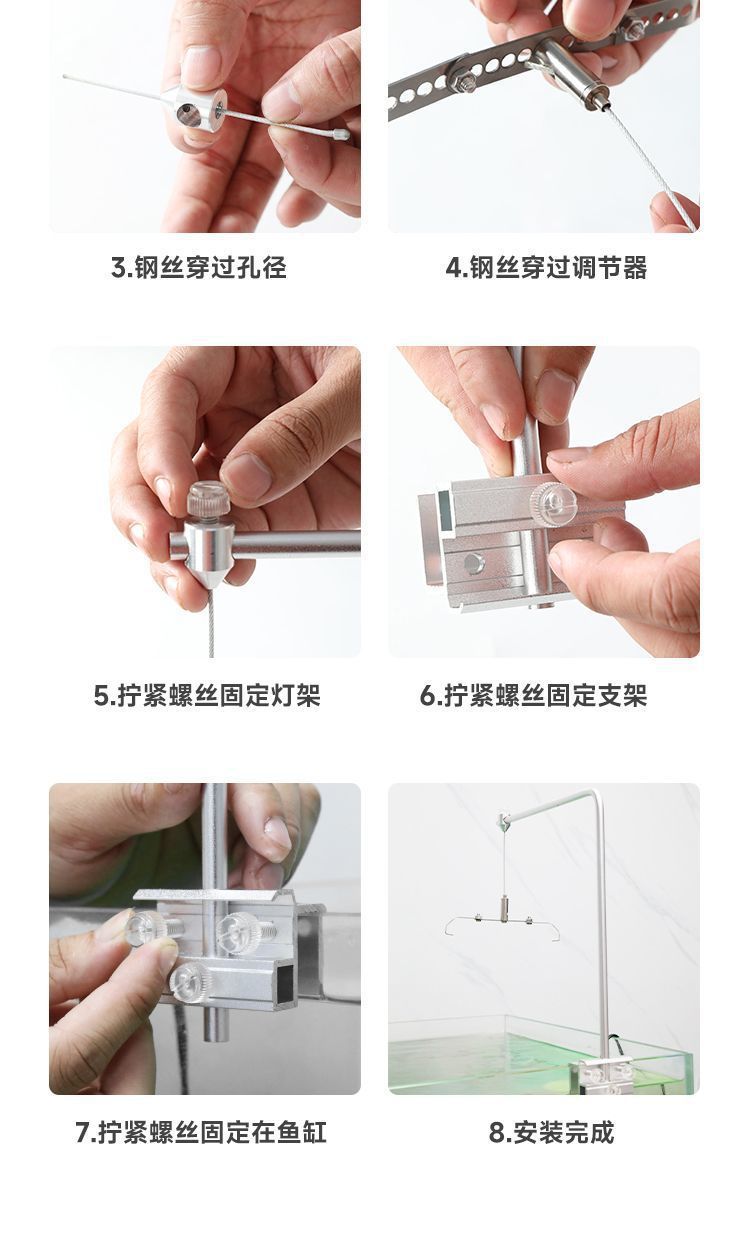 3.钢丝穿过孔径

4.钢丝穿过调节器

5.拧紧螺丝固定灯架

6.拧紧螺丝固定支架

7.拧紧螺丝固定在鱼缸

8.安装完成