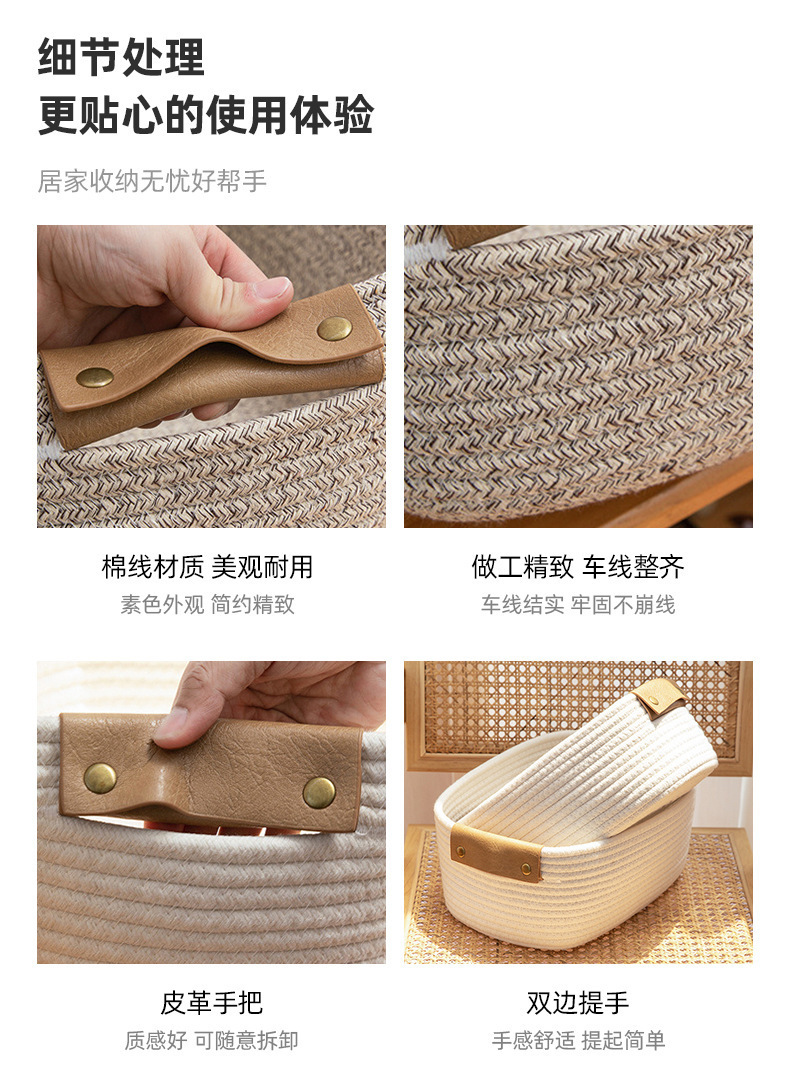 细节处理
更贴心的使用体验

居家收纳无忧好帮手

棉线材质 美观耐用
素色外观 简约精致

做工精致 车线整齐
车线结实 牢固不崩线

皮革手把
质感好 可随意拆卸

双边提手
手感舒适 提起简单