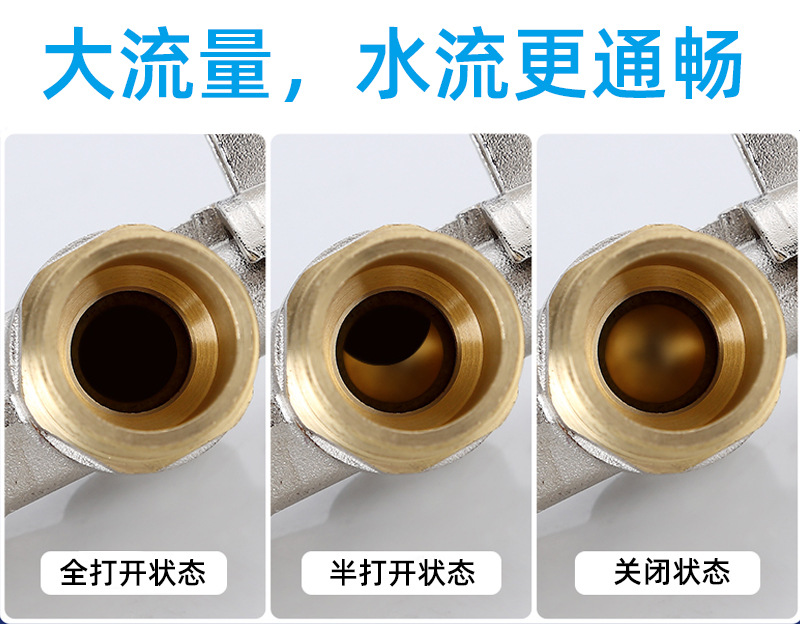 大流量，水流更通畅

全打开状态

半打开状态

关闭状态