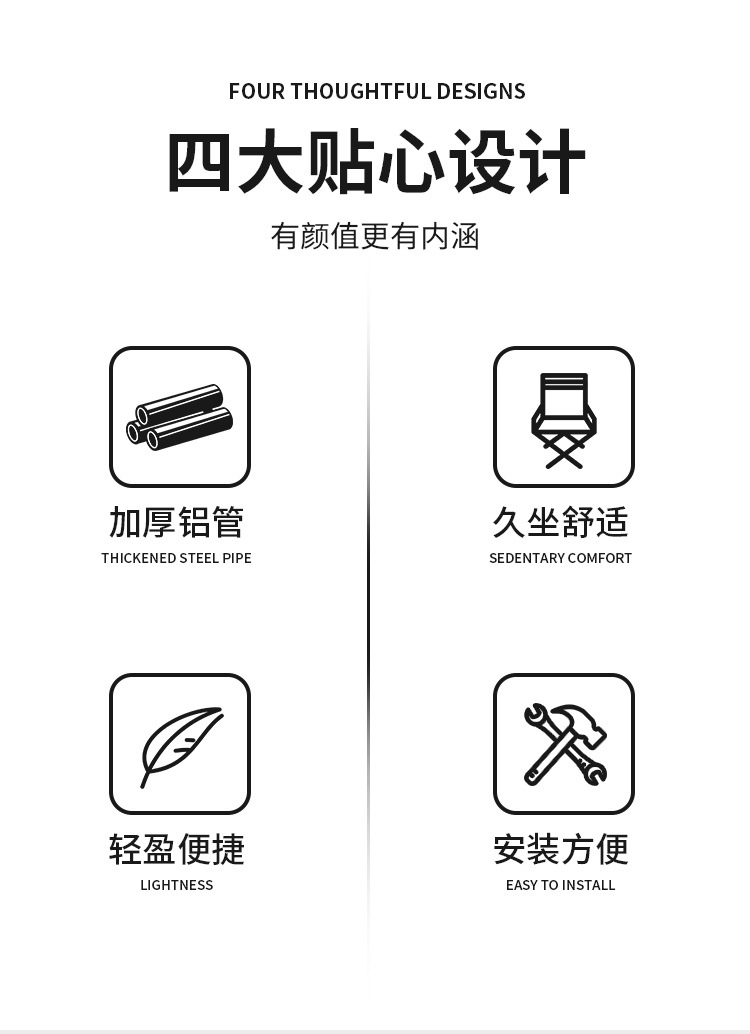 FOUR THOUGHTFUL DESIGNS

四大贴心设计

有颜值更有内涵

加厚铝管
THICKENED STEEL PIPE

轻盈便捷
LIGHTNESS

久坐舒适
SEDENTARY COMFORT

安装方便
EASY TO INSTALL