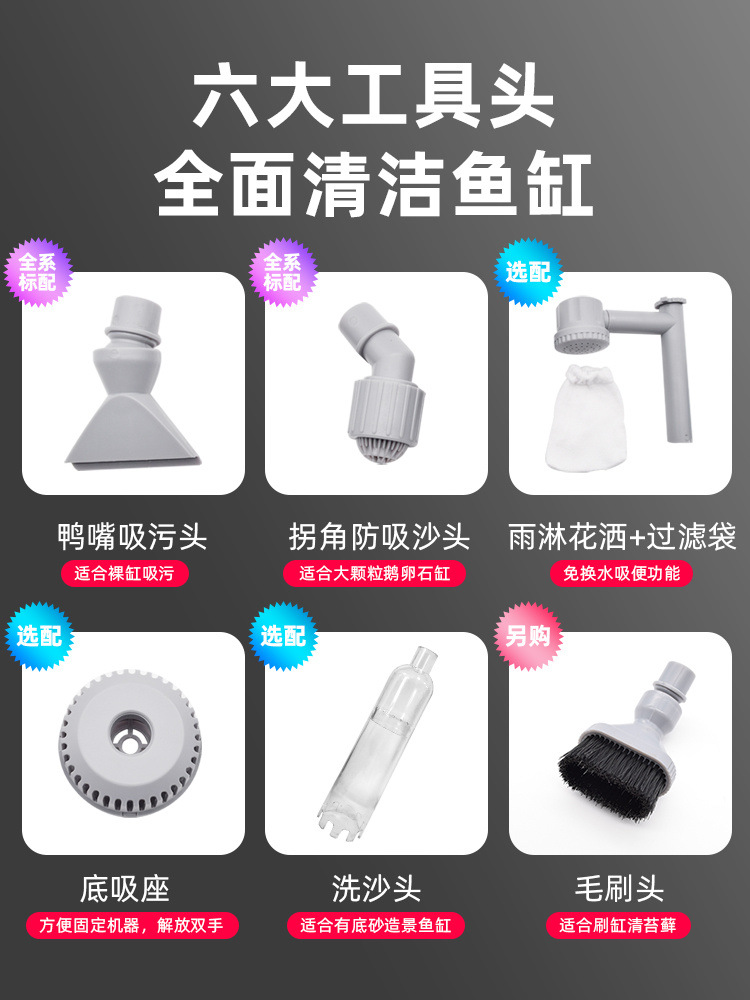 六大工具头
全面清洁鱼缸

全系标配
鸭嘴吸污头
适合裸缸吸污

全系标配
拐角防吸沙头
适合大颗粒鹅卵石缸

选配
雨淋花洒+过滤袋
免换水吸便功能

选配
底吸座
方便固定机器，解放双手

选配
洗沙头
适合有底砂造景鱼缸

另购
毛刷头
适合刷缸清苔藓