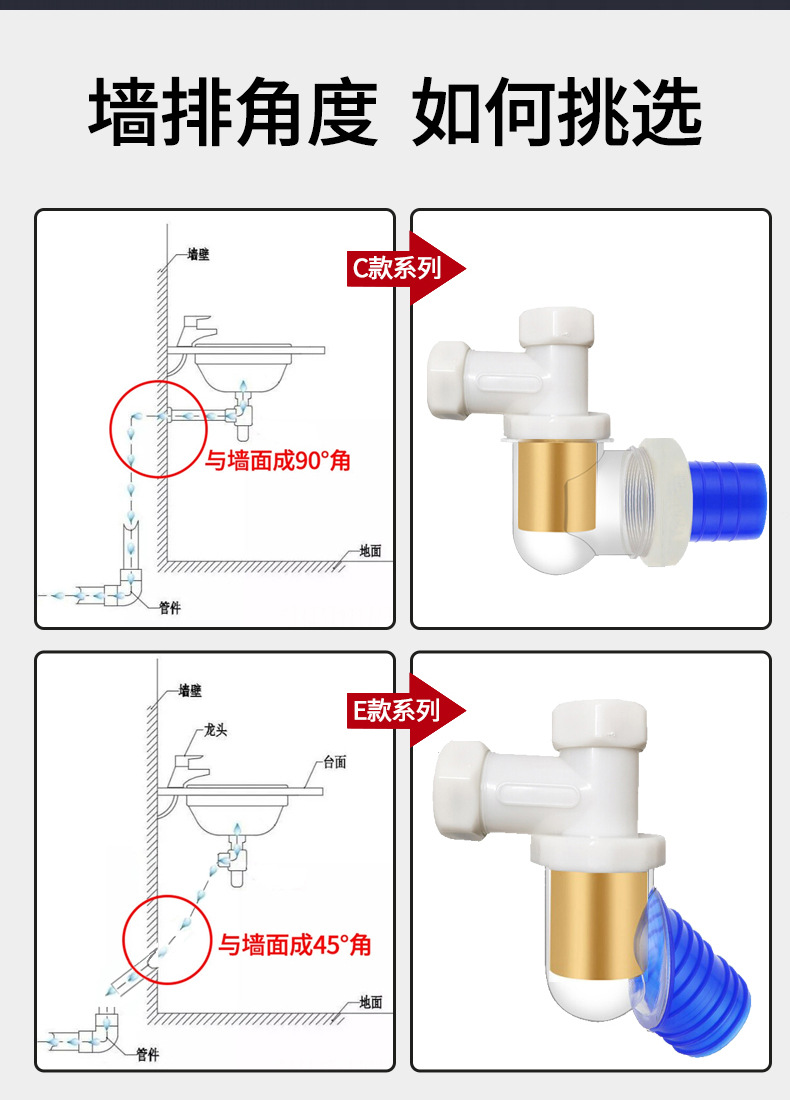 墙排角度 如何挑选

墙壁

与墙面成90°角

地面

管件

C款系列

墙壁

龙头

台面

与墙面成45°角

地面

管件

E款系列