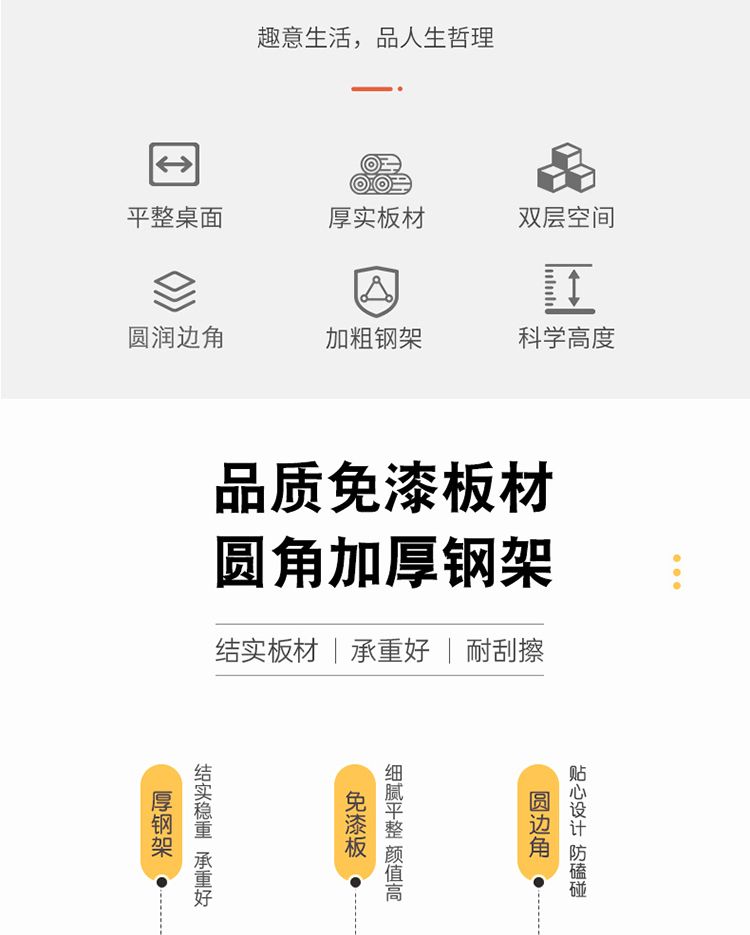 趣意生活，品人生哲理

平整桌面
厚实板材
双层空间

圆润边角
加粗钢架
科学高度

品质免漆板材
圆角加厚钢架

结实板材 | 承重好 | 耐刮擦

厚钢架
结实稳重 承重好

免漆板
细腻平整 颜值高

圆边角
贴心设计 防磕碰