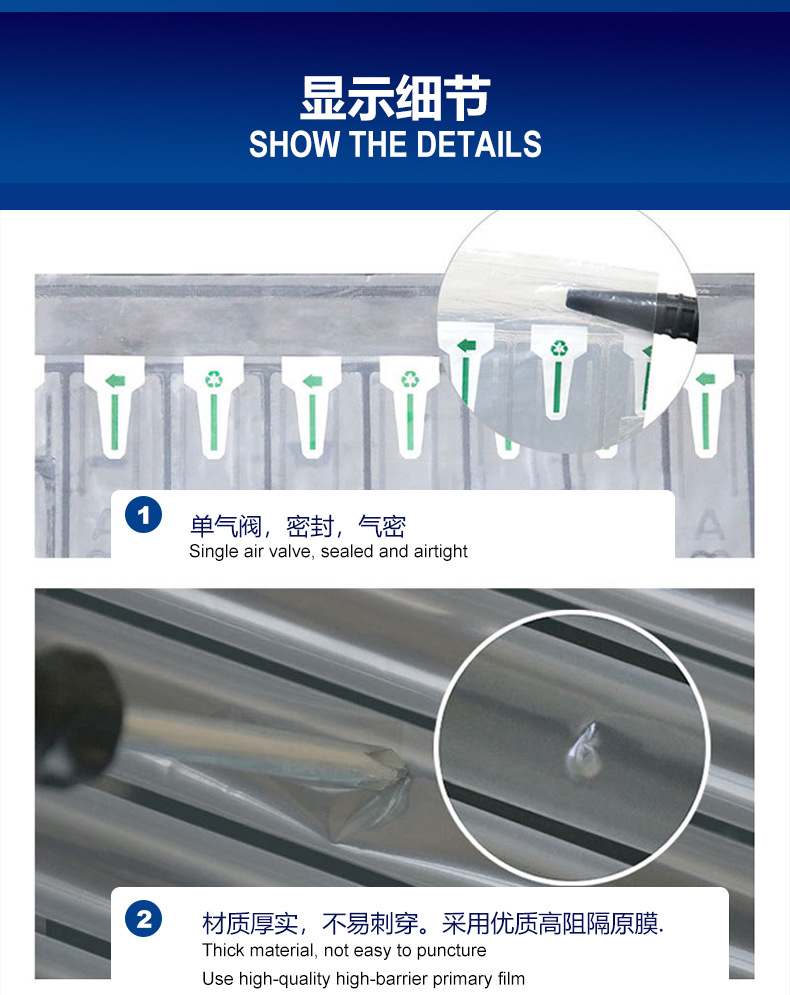 显示细节
SHOW THE DETAILS

1
单气阀，密封，气密
Single air valve, sealed and airtight

2
材质厚实，不易刺穿。采用优质高阻隔原膜.
Thick material, not easy to puncture
Use high-quality high-barrier primary film