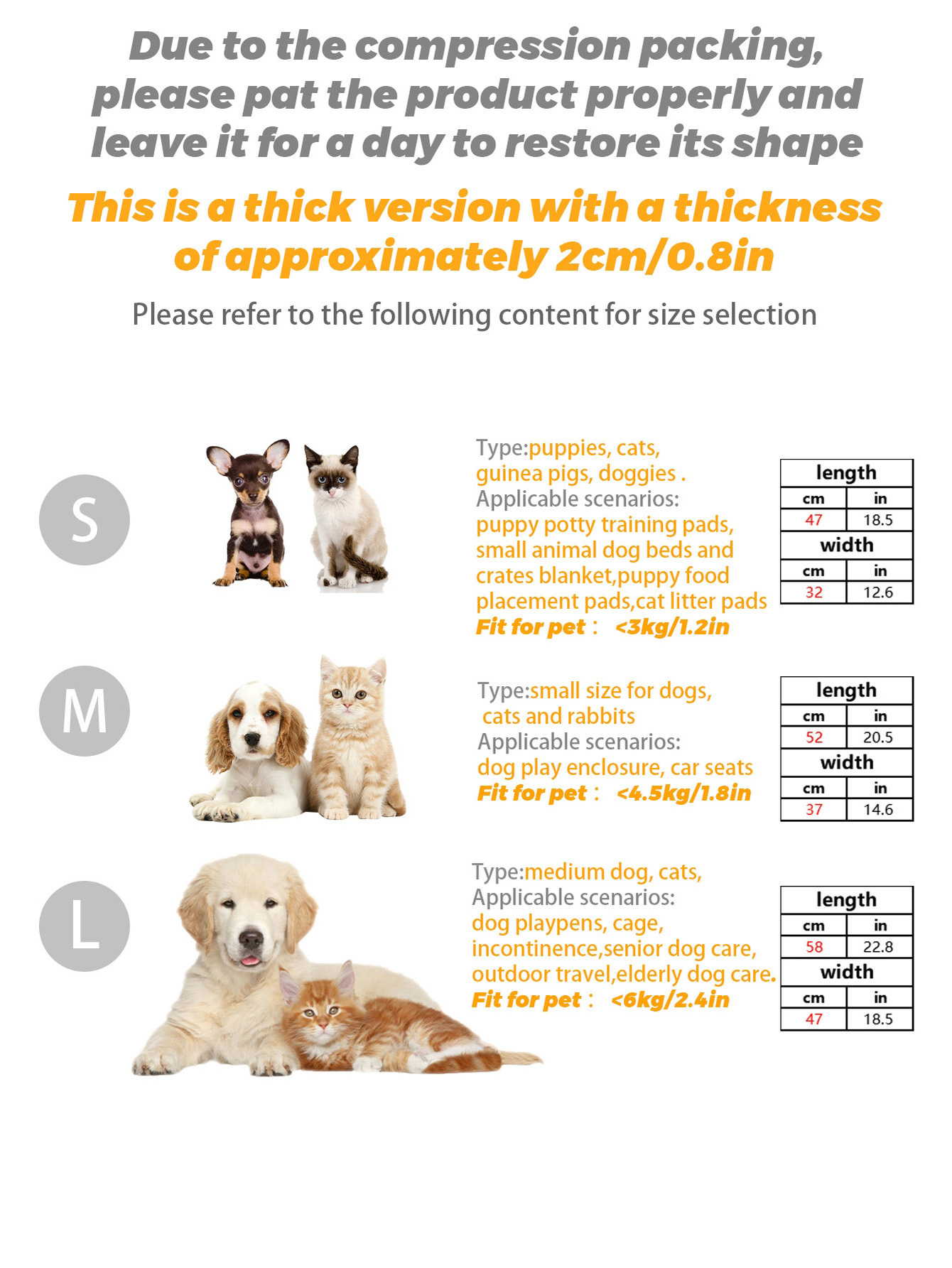 Due to the compression packing, please pat the product properly and leave it for a day to restore its shape

This is a thick version with a thickness of approximately 2cm/0.8in

Please refer to the following content for size selection

S

Type:puppies, cats, guinea pigs, doggies . Applicable scenarios: puppy potty training pads, small animal dog beds and crates blanket,puppy food placement pads,cat litter pads
Fit for pet： <3kg/1.2in

| length | |
|---|---|
| cm | in |
| 47 | 18.5 |
| width | |
| cm | in |
| 32 | 12.6 |

M

Type:small size for dogs, cats and rabbits
Applicable scenarios: dog play enclosure, car seats
Fit for pet： <4.5kg/1.8in

| length | |
|---|---|
| cm | in |
| 52 | 20.5 |
| width | |
| cm | in |
| 37 | 14.6 |

L

Type:medium dog, cats,
Applicable scenarios: dog playpens, cage, incontinence,senior dog care, outdoor travel,elderly dog care.
Fit for pet： <6kg/2.4in

| length | |
|---|---|
| cm | in |
| 58 | 22.8 |
| width | |
| cm | in |
| 47 | 18.5 |