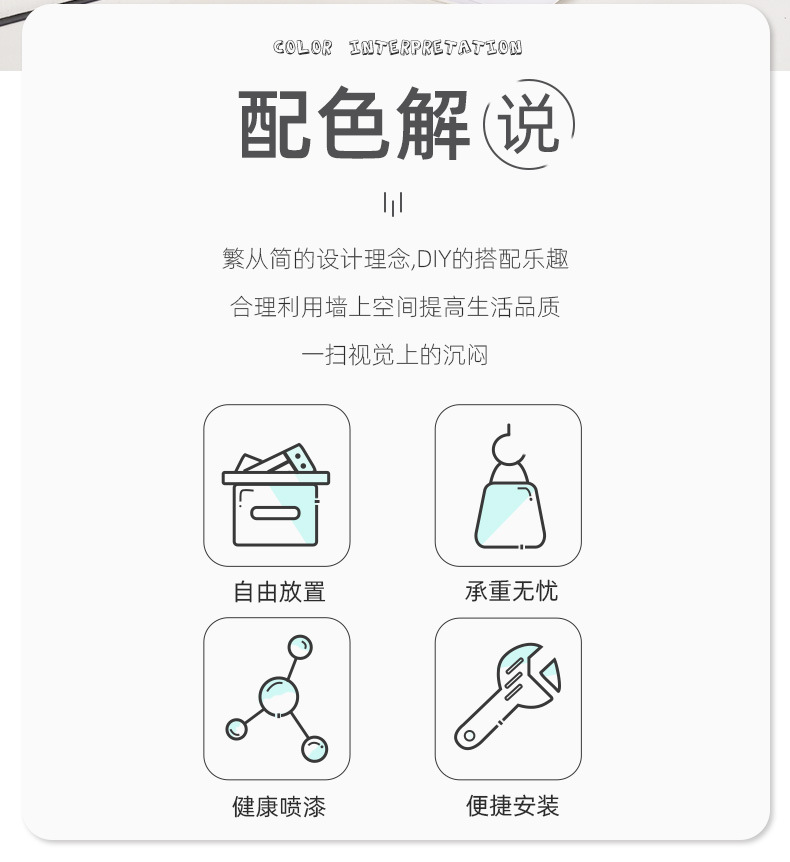 COLOR INTERPRETATION

配色解说

繁从简的设计理念,DIY的搭配乐趣

合理利用墙上空间提高生活品质

一扫视觉上的沉闷

自由放置

承重无忧

健康喷漆

便捷安装