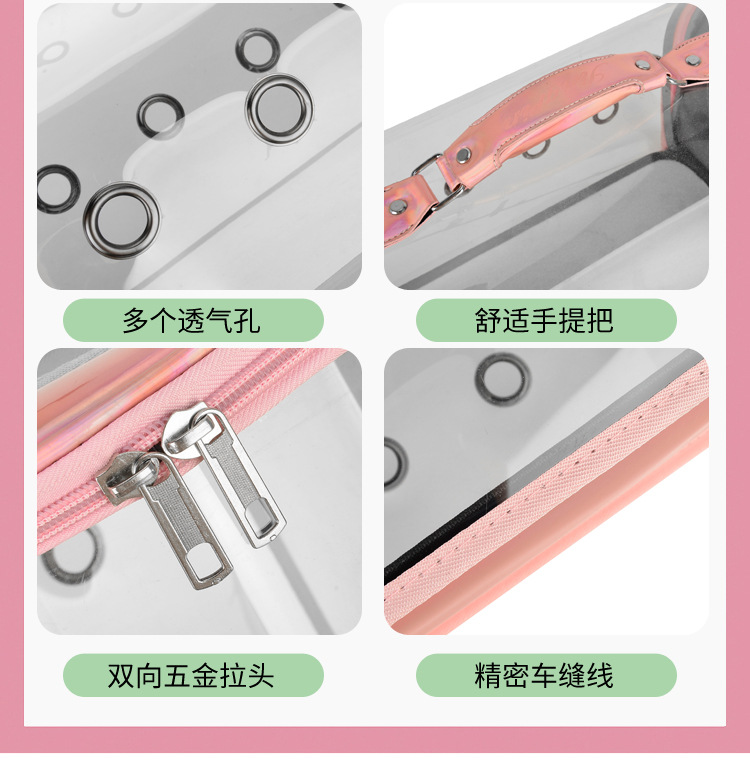 多个透气孔

舒适手提把

双向五金拉头

精密车缝线