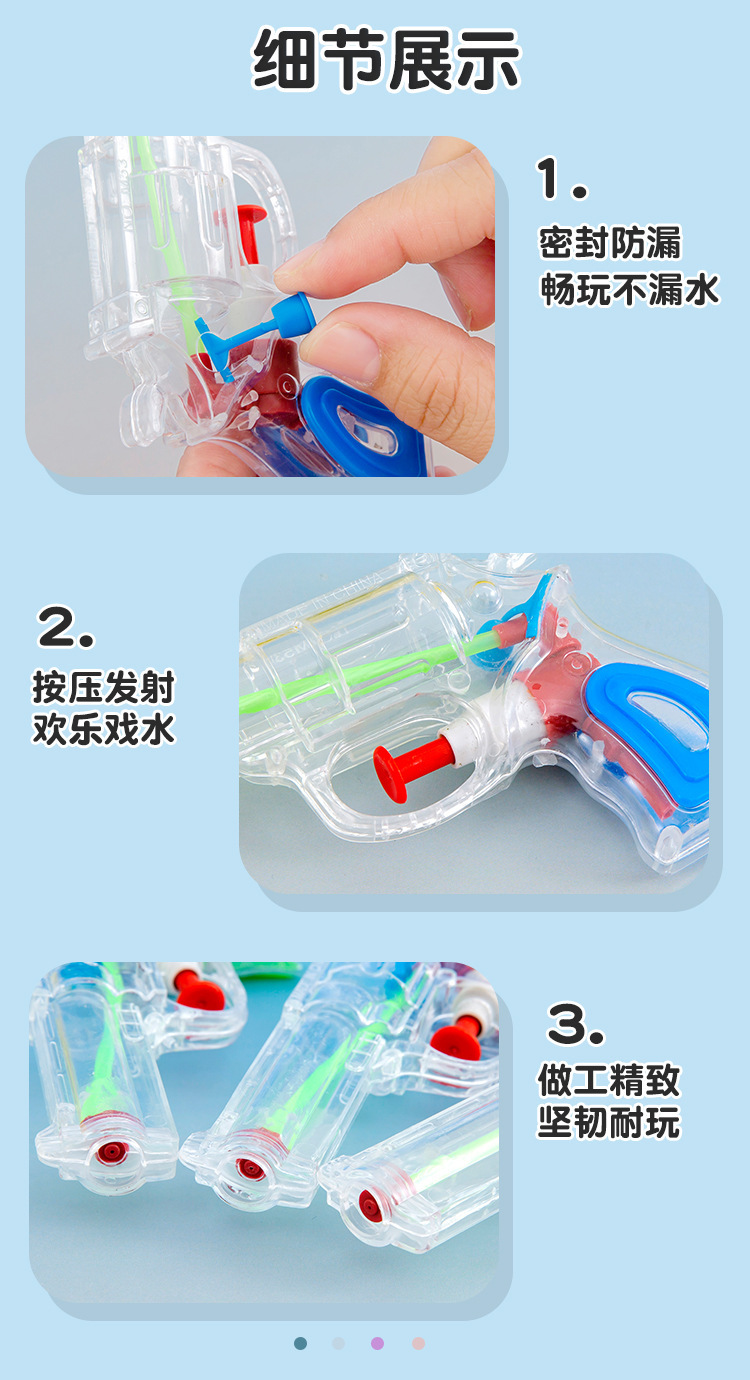 细节展示

1.

密封防漏
畅玩不漏水

2.

按压发射
欢乐戏水

MADE IN CHINA

3.

做工精致
坚韧耐玩