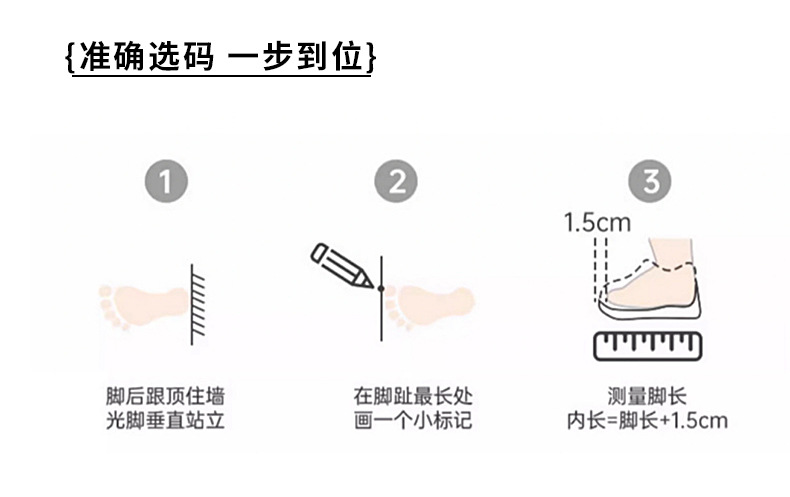 {准确选码 一步到位}

1

脚后跟顶住墙
光脚垂直站立

2

在脚趾最长处
画一个小标记

3

1.5cm

测量脚长
内长=脚长+1.5cm