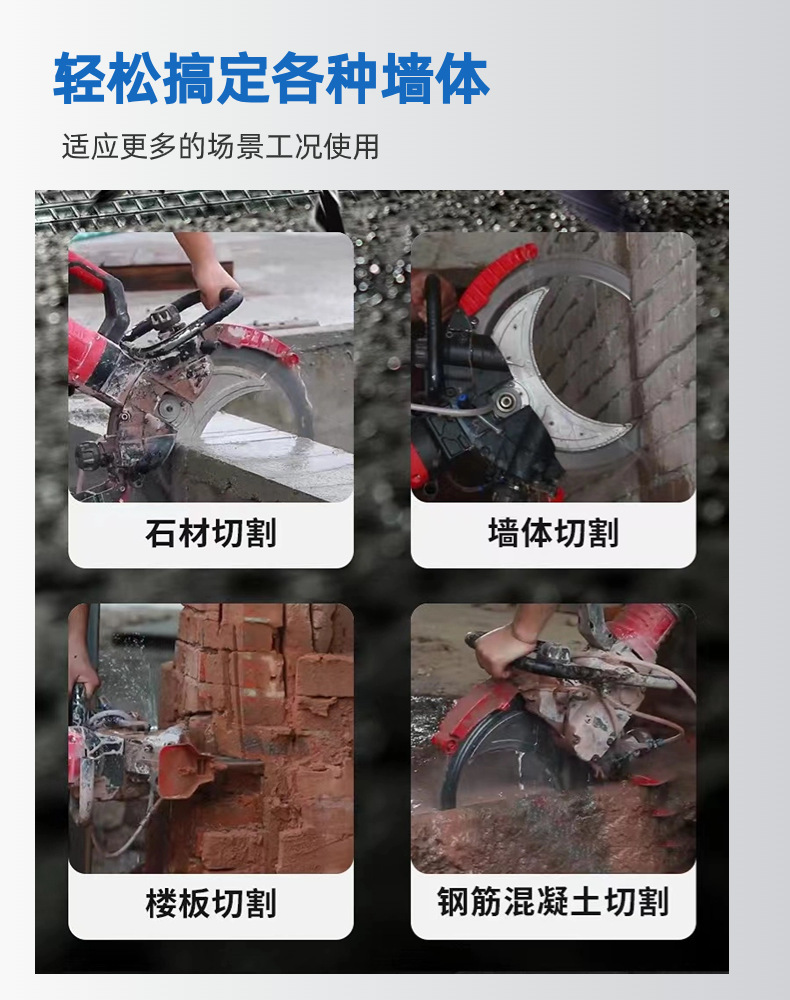 轻松搞定各种墙体

适应更多的场景工况使用

石材切割

墙体切割

楼板切割

钢筋混凝土切割