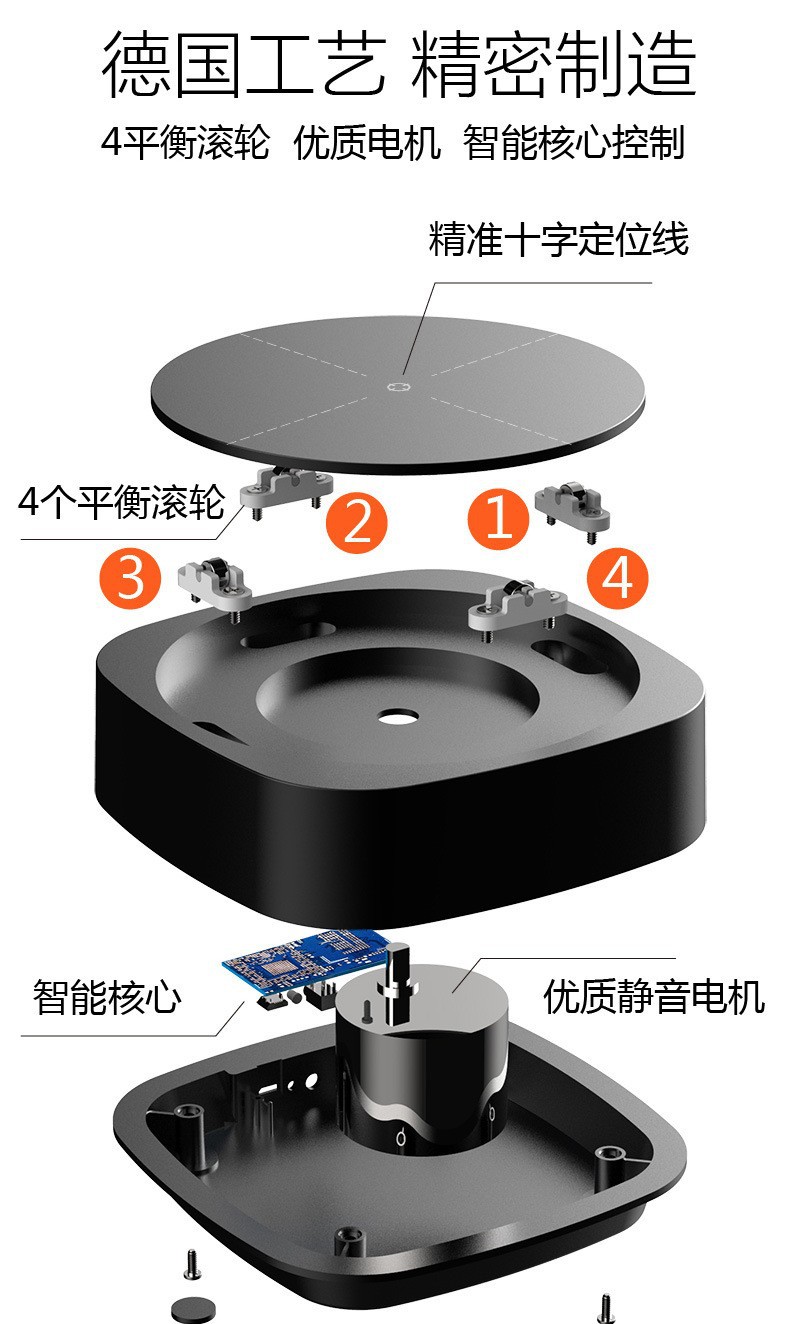 德国工艺 精密制造

4平衡滚轮 优质电机 智能核心控制

精准十字定位线

4个平衡滚轮

2

1

3

4

智能核心

优质静音电机