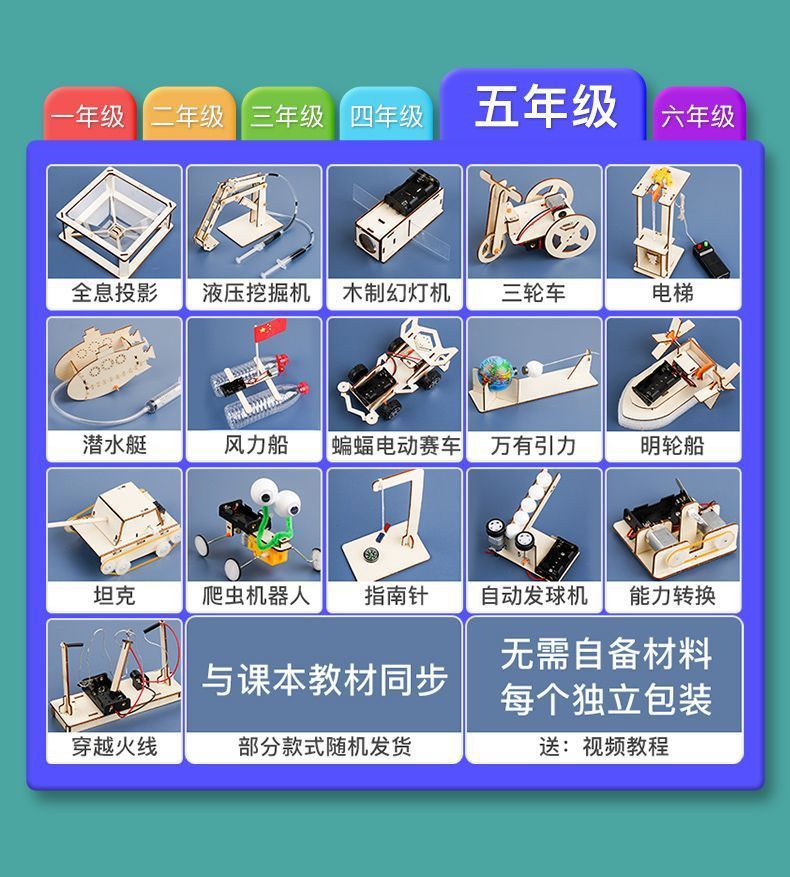 一年级 二年级 三年级 四年级 五年级 六年级

全息投影
液压挖掘机
木制幻灯机
三轮车
电梯

潜水艇
风力船
蝙蝠电动赛车
万有引力
明轮船

坦克
爬虫机器人
指南针
自动发球机
能力转换

穿越火线
与课本教材同步
部分款式随机发货
无需自备材料
每个独立包装
送：视频教程