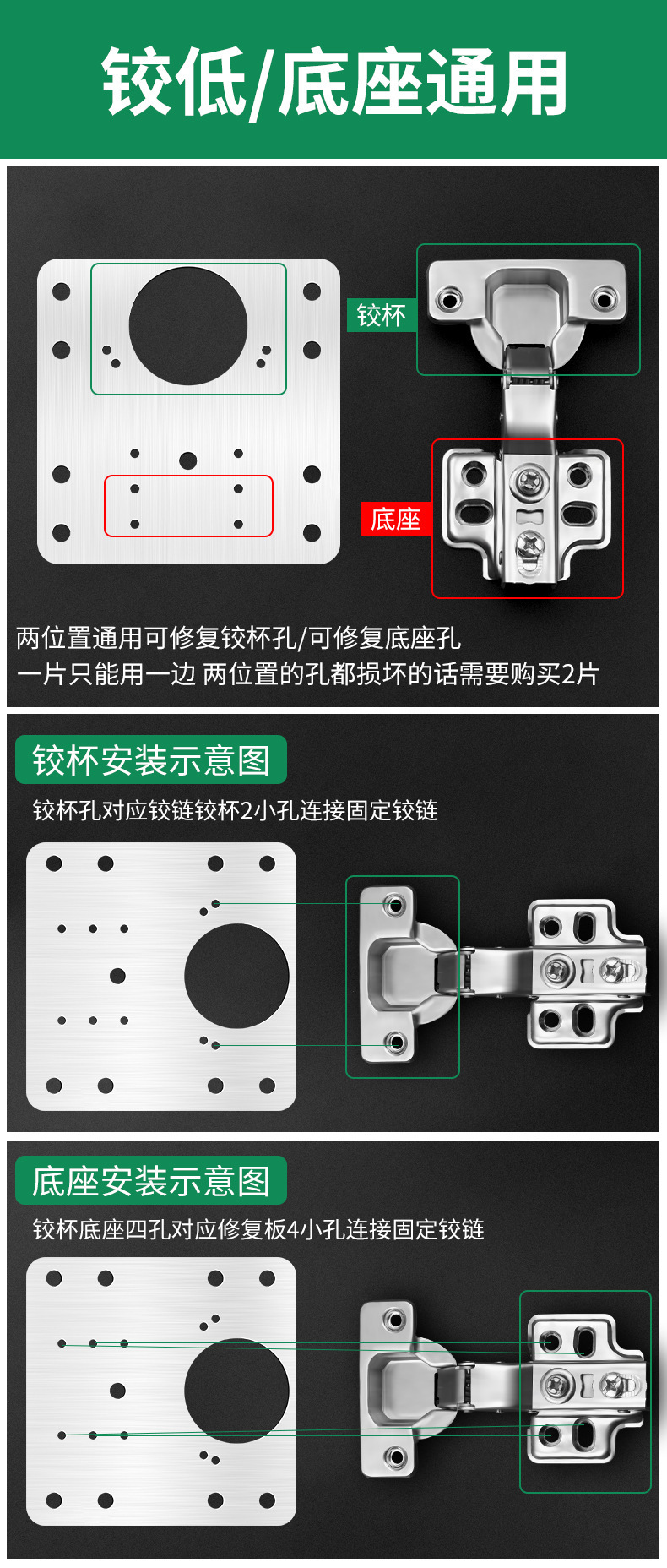 铰低/底座通用

铰杯

底座

两位置通用可修复铰杯孔/可修复底座孔
一片只能用一边 两位置的孔都损坏的话需要购买2片

铰杯安装示意图

铰杯孔对应铰链铰杯2小孔连接固定铰链

底座安装示意图

铰杯底座四孔对应修复板4小孔连接固定铰链