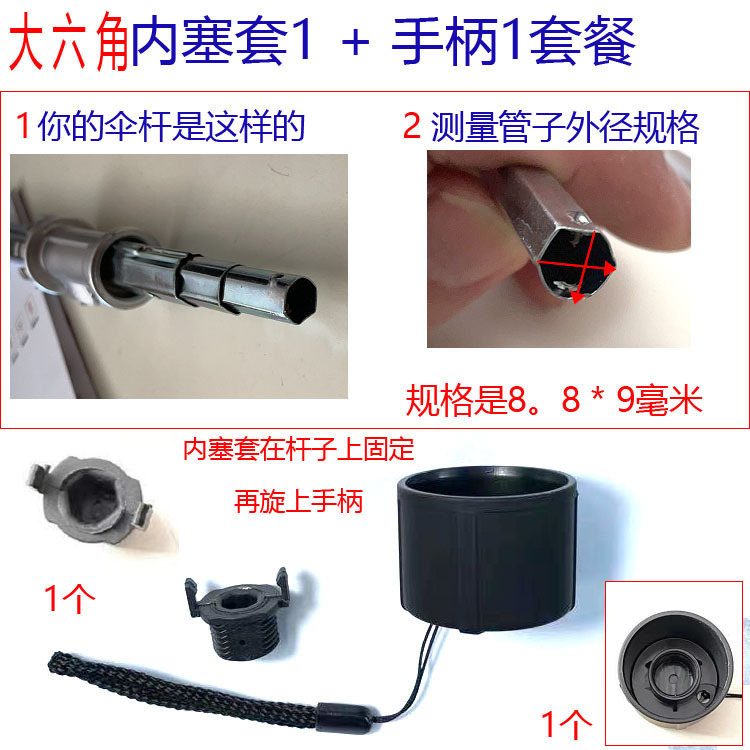 大六角内塞套1 ＋ 手柄1套餐

1 你的伞杆是这样的

2 测量管子外径规格

规格是8。8 * 9毫米

内塞套在杆子上固定

再旋上手柄

1个

1个