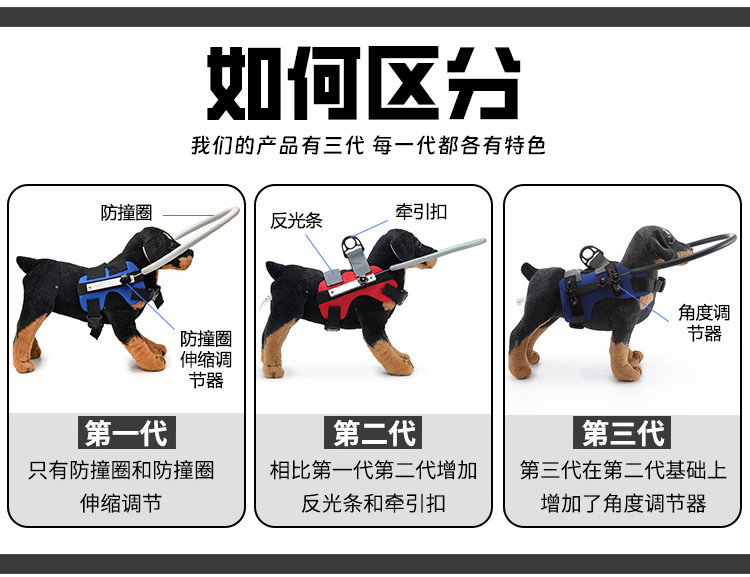 如何区分

我们的产品有三代 每一代都各有特色

防撞圈

防撞圈伸缩调节器

第一代

只有防撞圈和防撞圈伸缩调节

反光条

牵引扣

第二代

相比第一代第二代增加反光条和牵引扣

角度调节器

第三代

第三代在第二代基础上增加了角度调节器