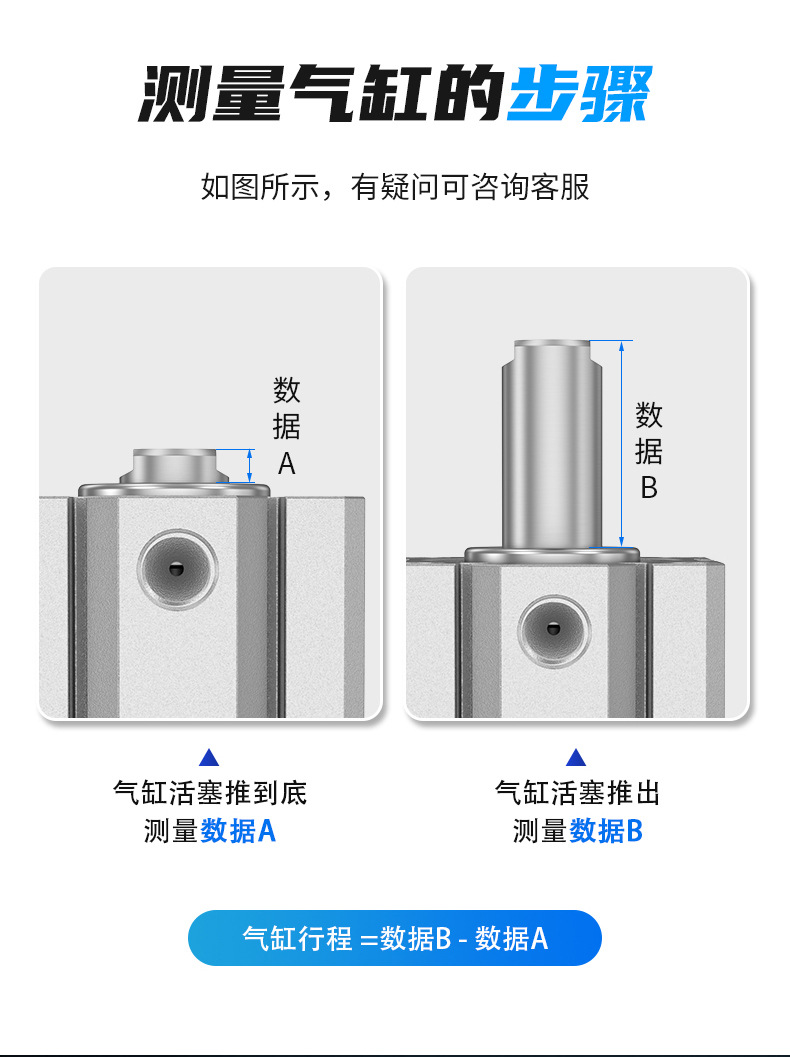 测量气缸的步骤

如图所示，有疑问可咨询客服

数据A

数据B

气缸活塞推到底
测量数据A

气缸活塞推出
测量数据B

气缸行程 =数据B - 数据A