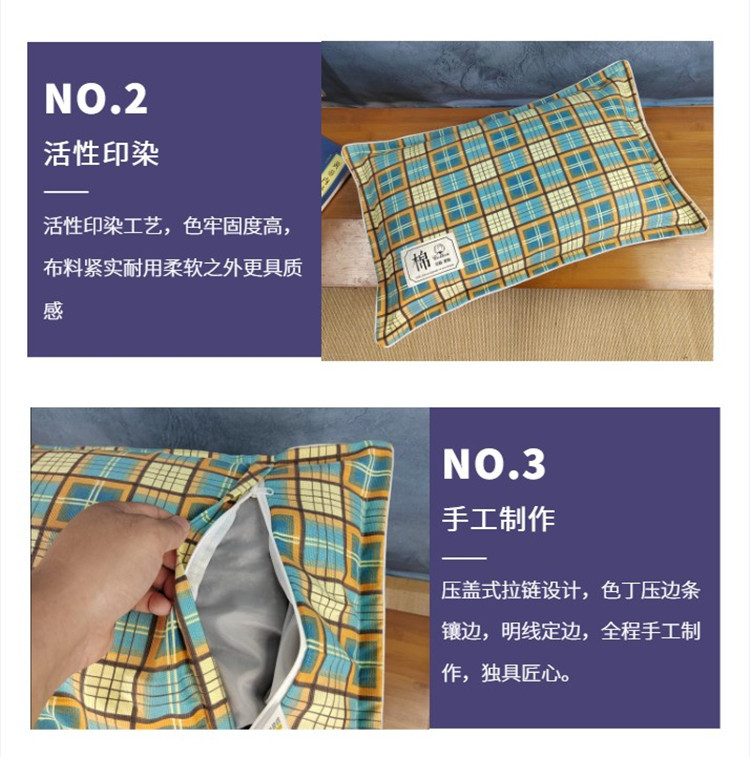 NO.2

活性印染

活性印染工艺，色牢固度高，布料紧实耐用柔软之外更具质感

棉

NO.3

手工制作

压盖式拉链设计，色丁压边条镶边，明线定边，全程手工制作，独具匠心。