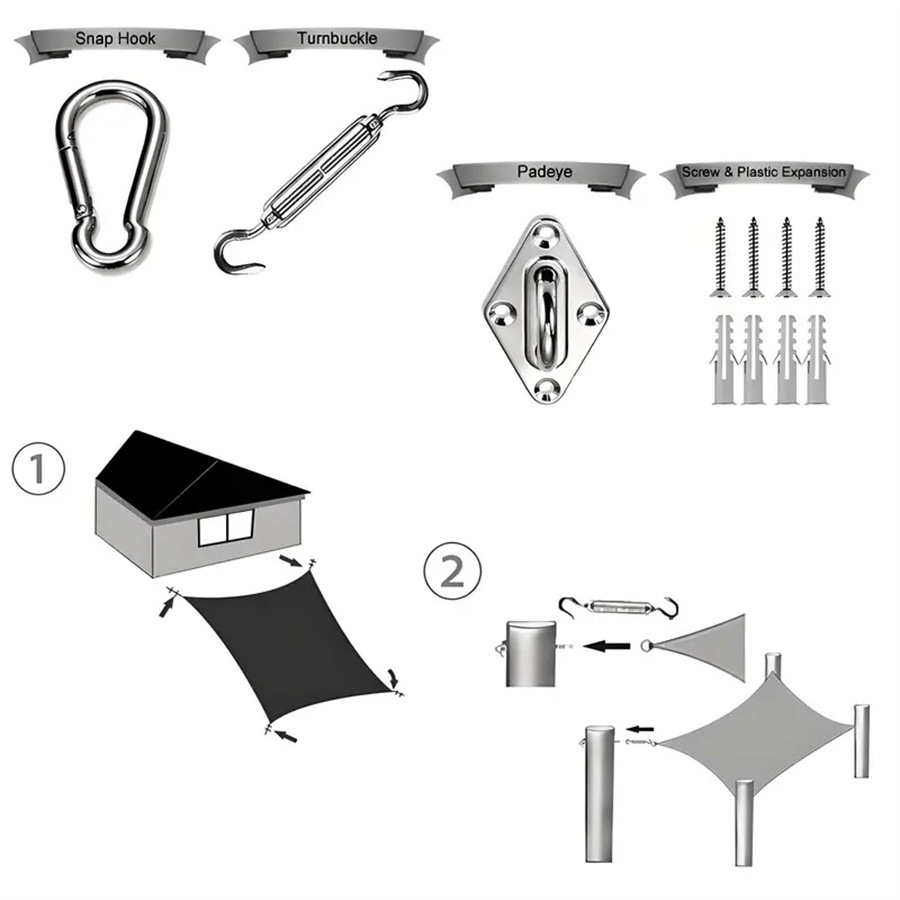 Snap Hook

Turnbuckle

Padeye

Screw & Plastic Expansion

1

2