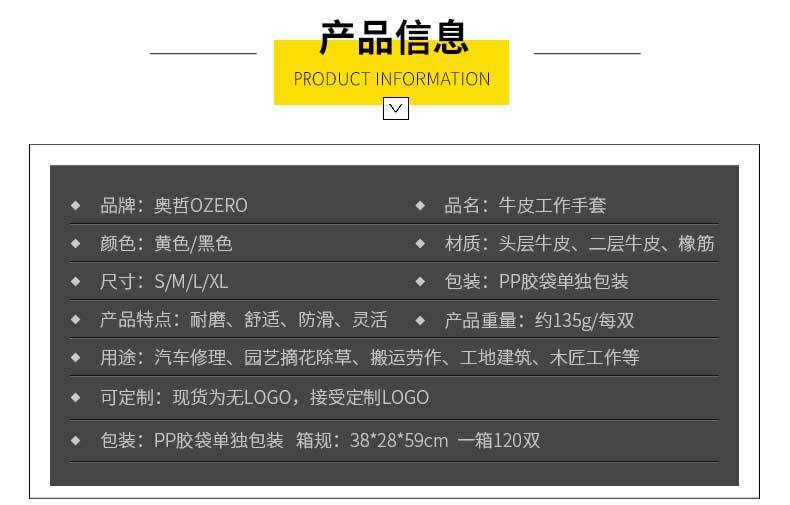 产品信息

PRODUCT INFORMATION

◆ 品牌：奥哲OZERO
◆ 品名：牛皮工作手套
◆ 颜色：黄色/黑色
◆ 材质：头层牛皮、二层牛皮、橡筋
◆ 尺寸：S/M/L/XL
◆ 包装：PP胶袋单独包装
◆ 产品特点：耐磨、舒适、防滑、灵活
◆ 产品重量：约135g/每双
◆ 用途：汽车修理、园艺摘花除草、搬运劳作、工地建筑、木匠工作等
◆ 可定制：现货为无LOGO，接受定制LOGO
◆ 包装：PP胶袋单独包装 箱规：38*28*59cm 一箱120双