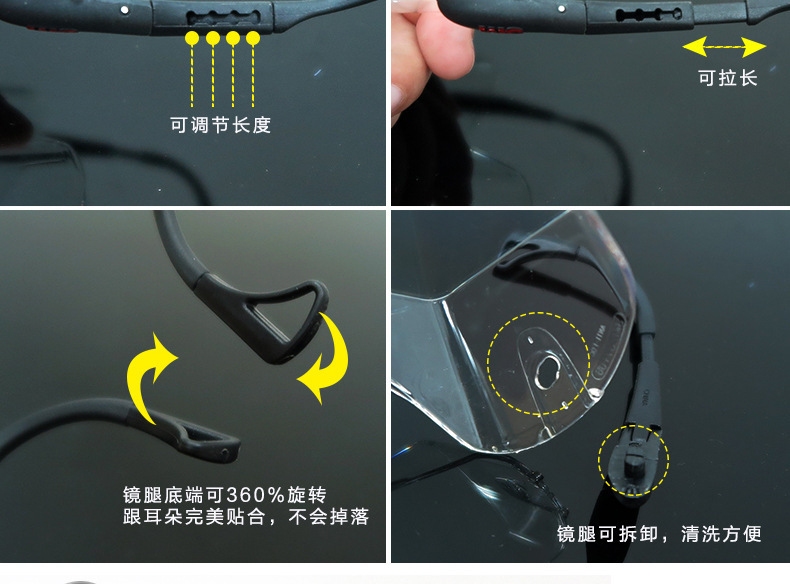 可调节长度

可拉长

镜腿底端可360%旋转
跟耳朵完美贴合，不会掉落

镜腿可拆卸，清洗方便