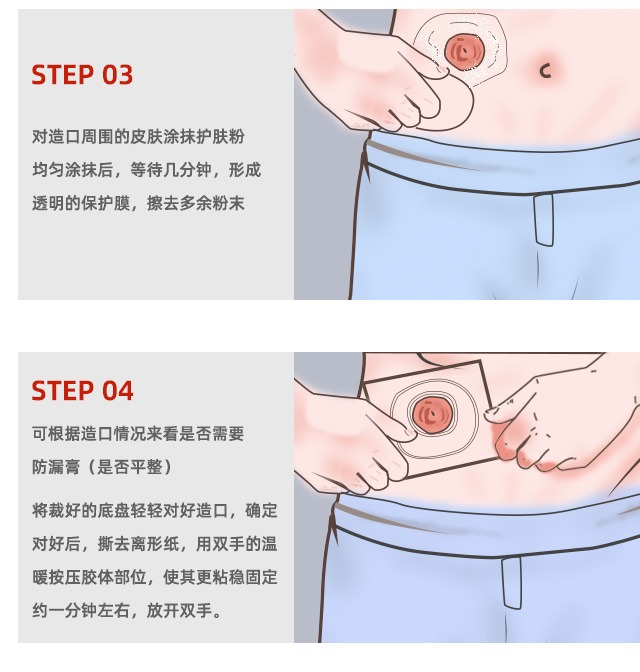 STEP 03

对造口周围的皮肤涂抹护肤粉
均匀涂抹后，等待几分钟，形成
透明的保护膜，擦去多余粉末

STEP 04

可根据造口情况来看是否需要
防漏膏（是否平整）

将裁好的底盘轻轻对好造口，确定对好后，撕去离形纸，用双手的温暖按压胶体部位，使其更粘稳固定约一分钟左右，放开双手。